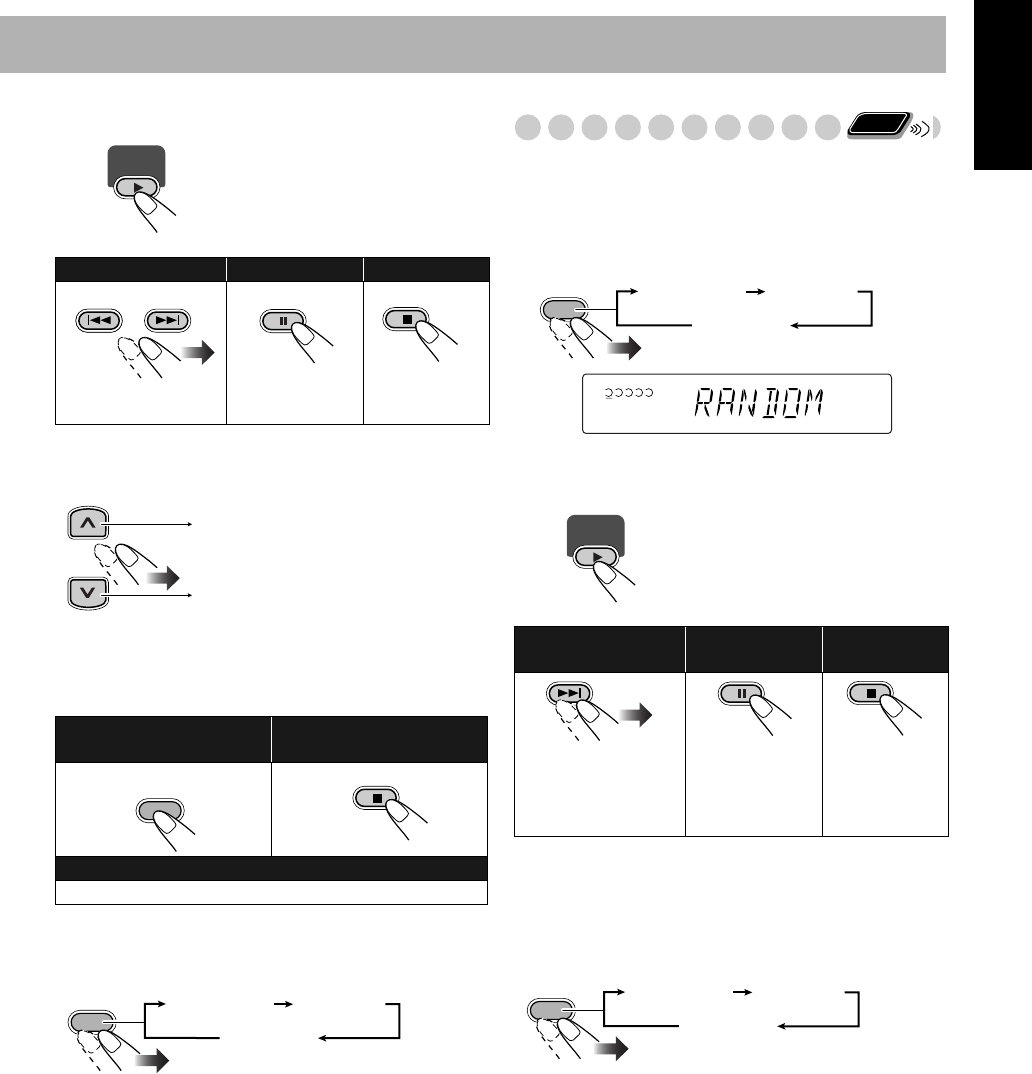 RANDOM