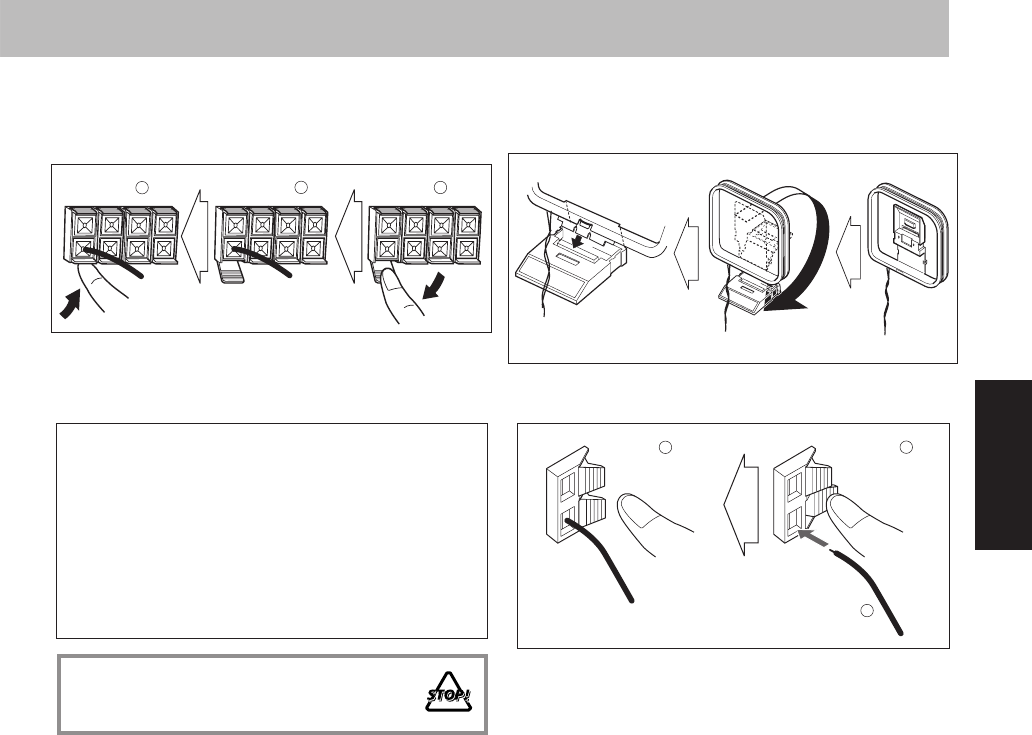 STOP!