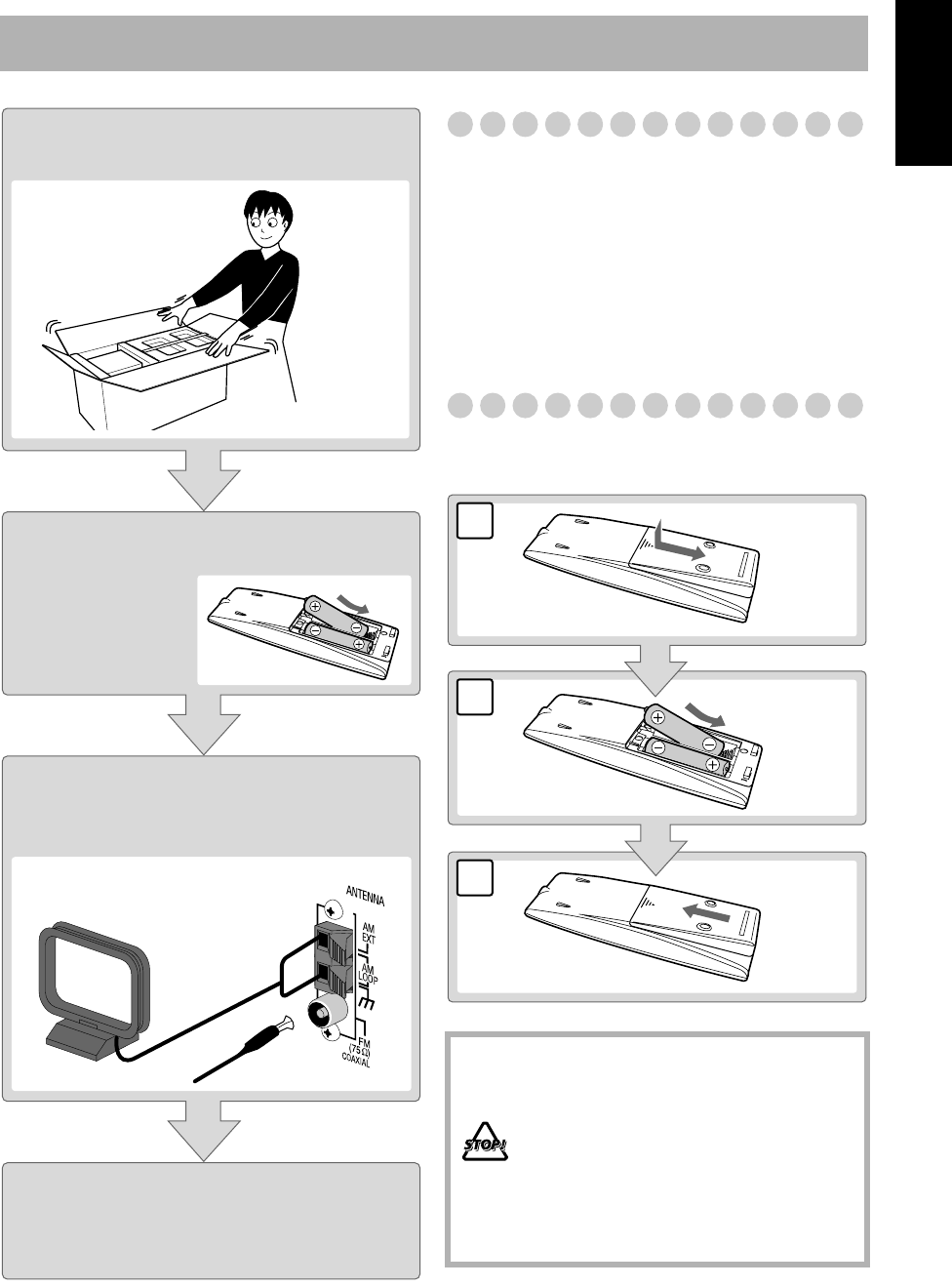 ANTENNA

AM EXT

AM LOOP

FM (75 Ω) COAXIAL

STOP!