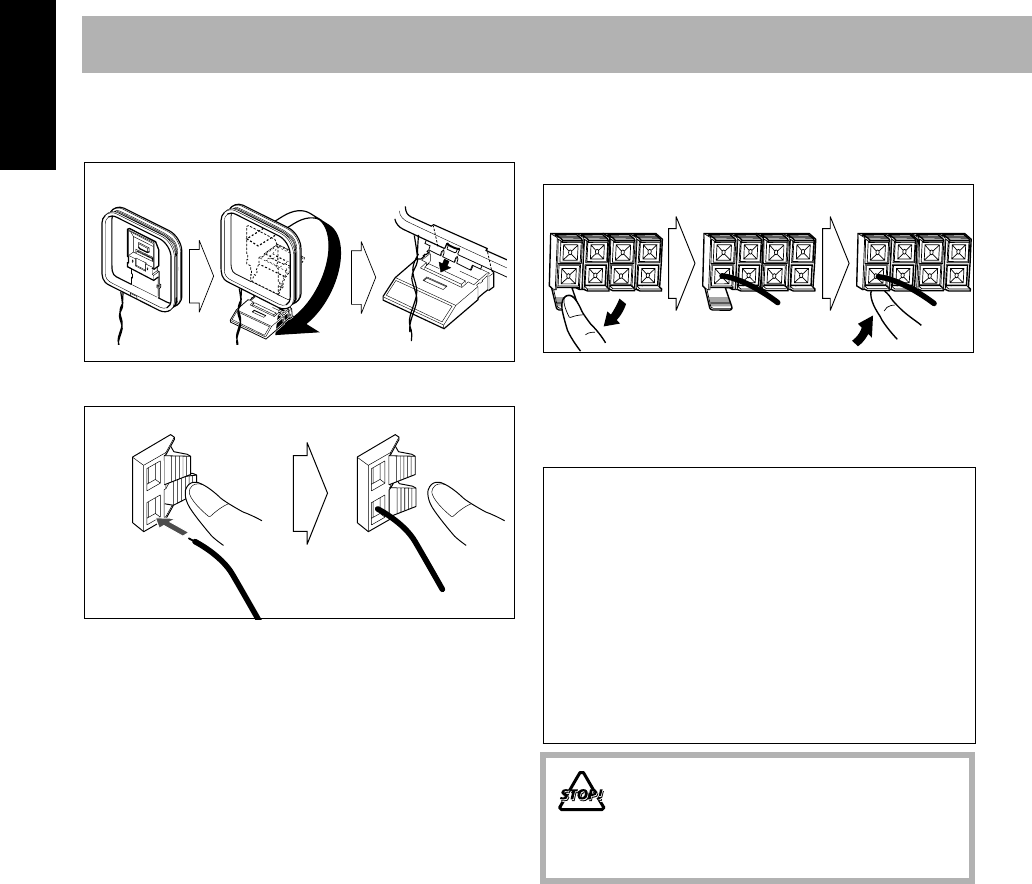 STOP!