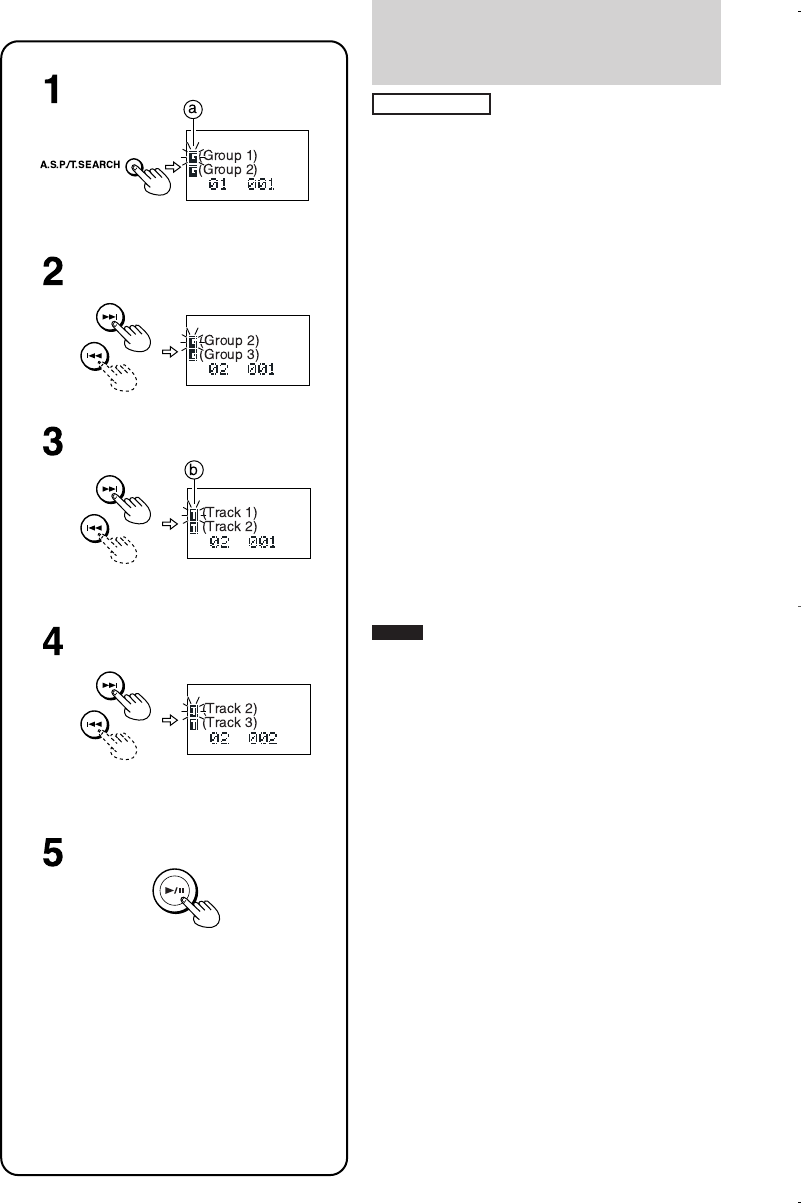 1

a

A.S.P/T.SEARCH

(Group 1)
(Group 2)
01 001

2

(Group 2)
(Group 3)
02 001

3

b

(Track 1)
(Track 2)
02 001

4

(Track 2)
(Track 3)
02 002

5