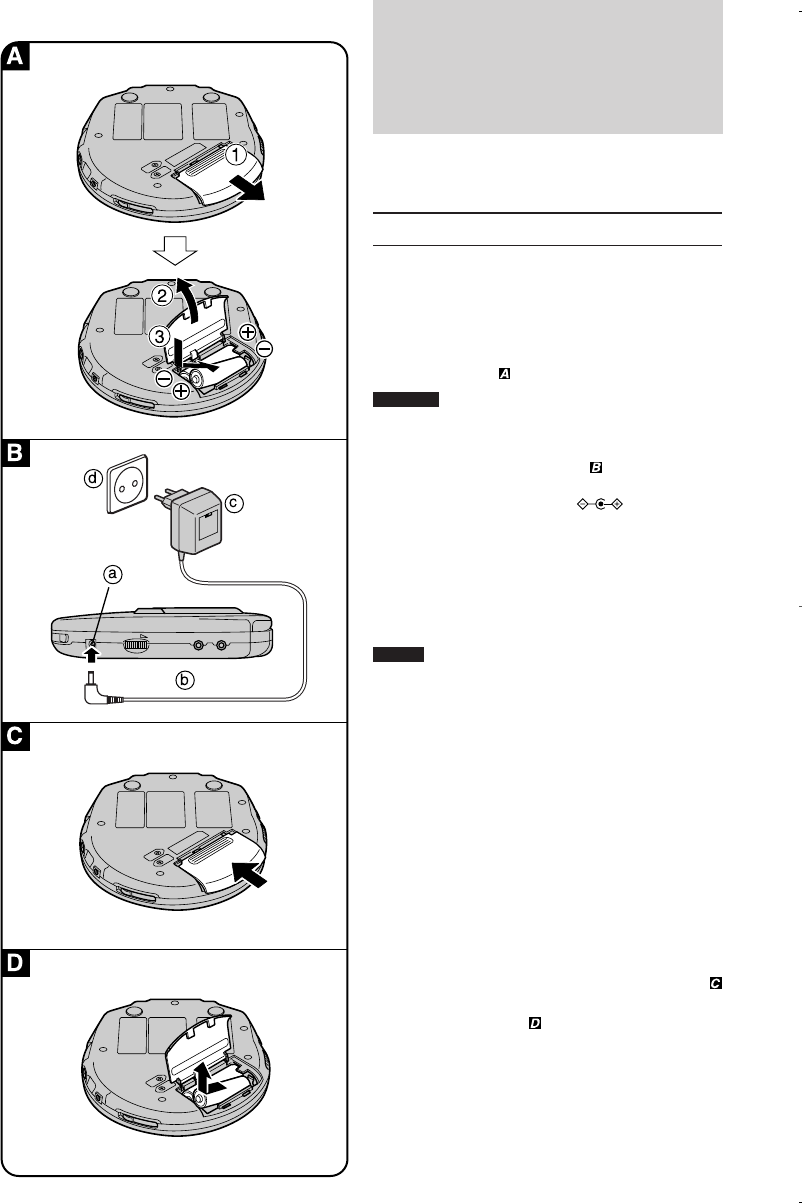 A

①

②

③

B

ⓓ

ⓒ

ⓐ

ⓑ

C

D

A

B

C

D