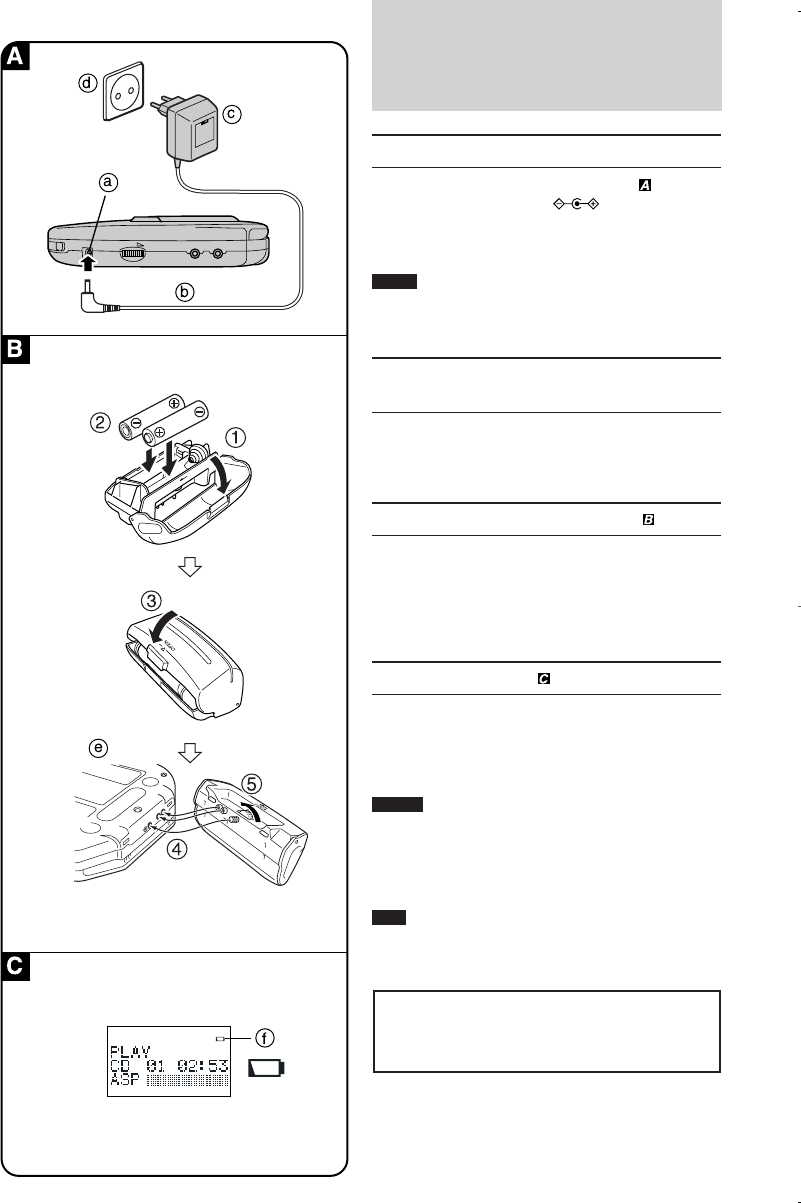 A

d

c

a

b

B

2

1

3

e

5

4

C

f

PLAY
CD 01 02:53
ASP

A

B

C