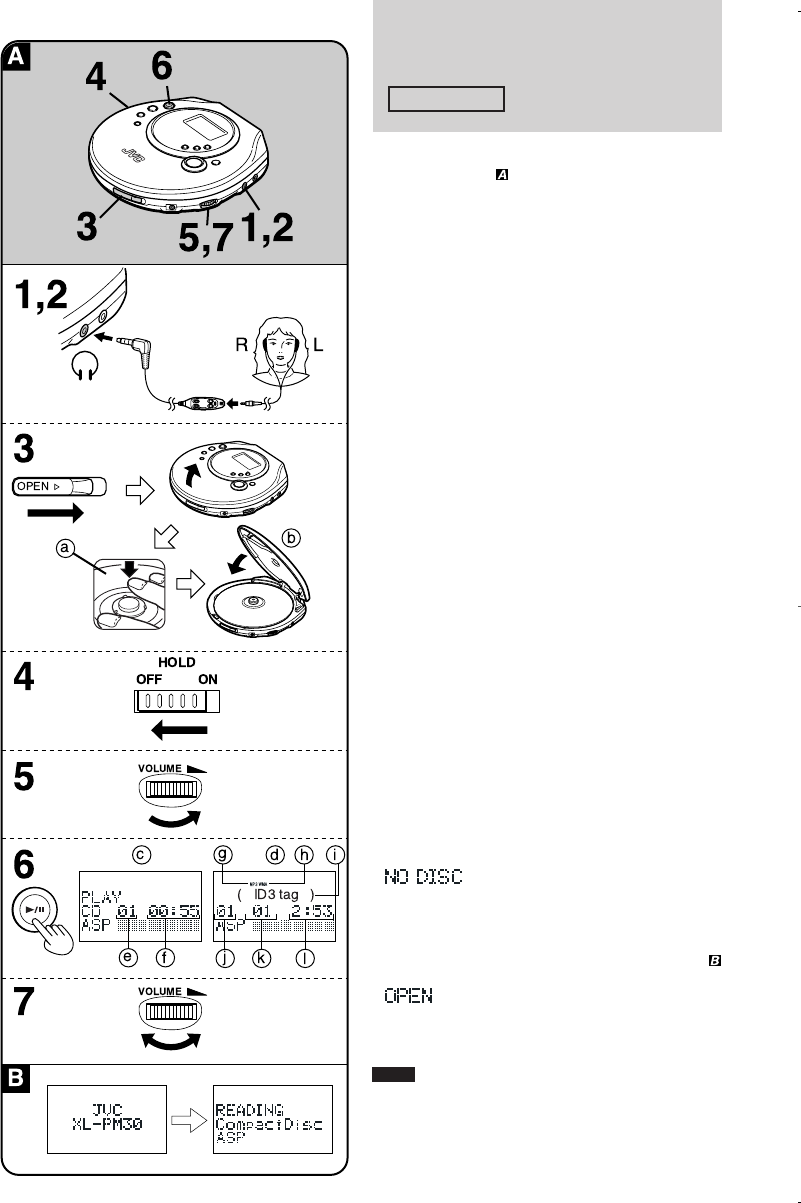 A

4 6

JVC

3 5,7 1,2

1,2

R L

3

OPEN ▷

a b

4

HOLD
OFF ON

5

VOLUME

6

c g d h i

PLAY
CD 01 00:55
ASP

MP3 WMA
( ID3 tag )
01 01 2:53
ASP

e f j k l

7

VOLUME

B

JVC
XL-PM30

READING
CompactDisc
ASP

A

NO DISC

B

OPEN