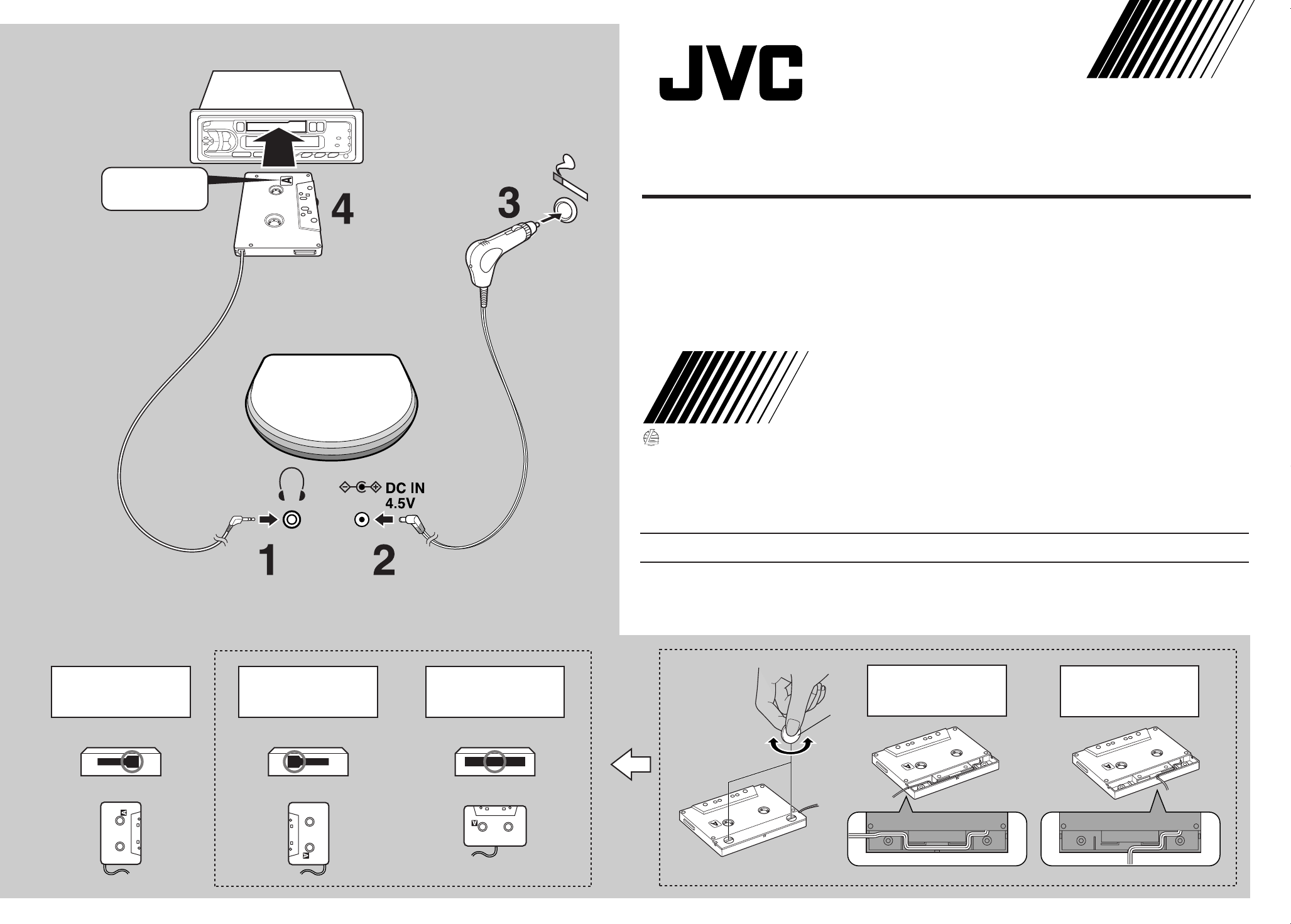 JVC

4

3

DC IN
4.5V

1

2