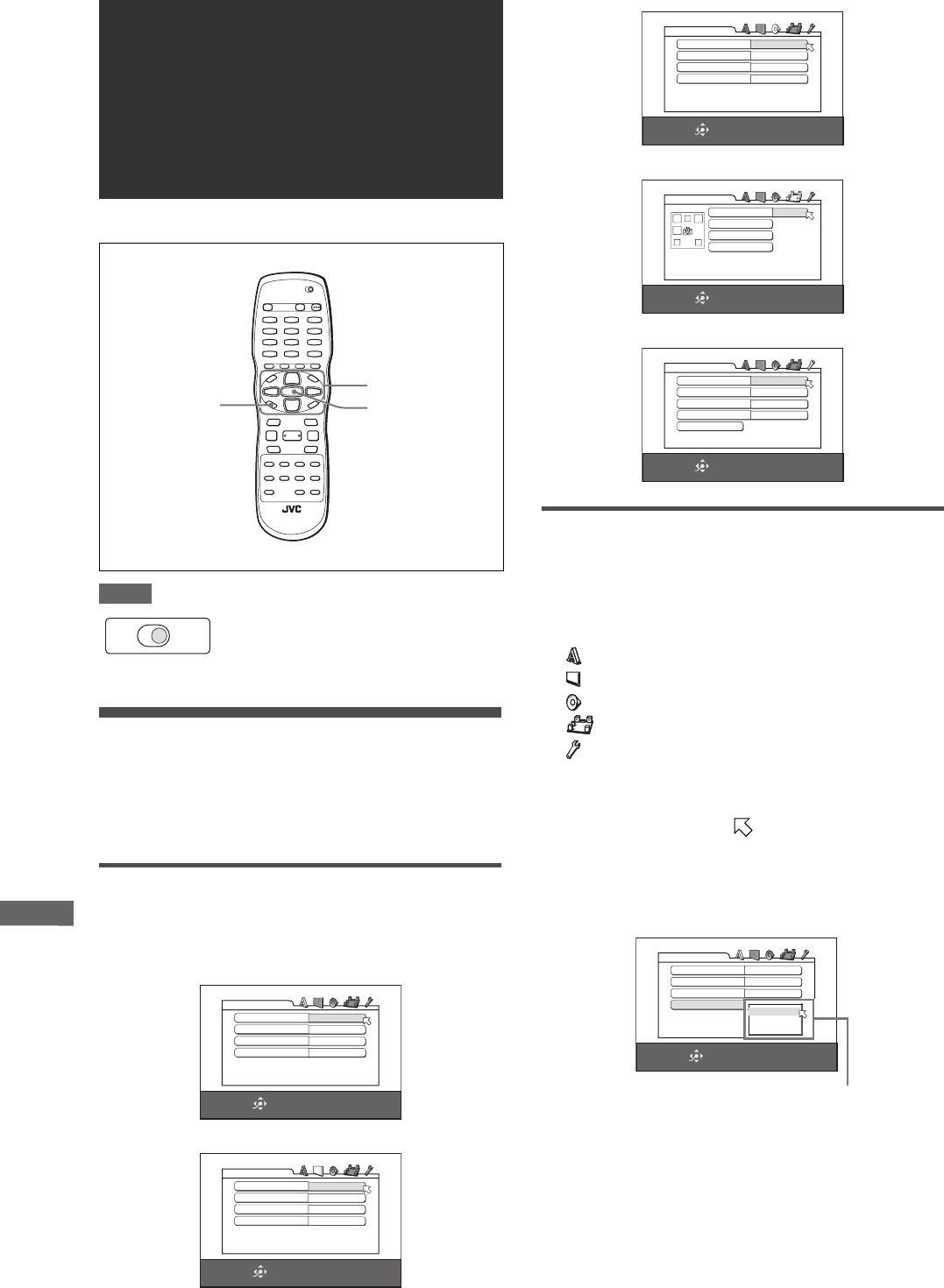 JVC