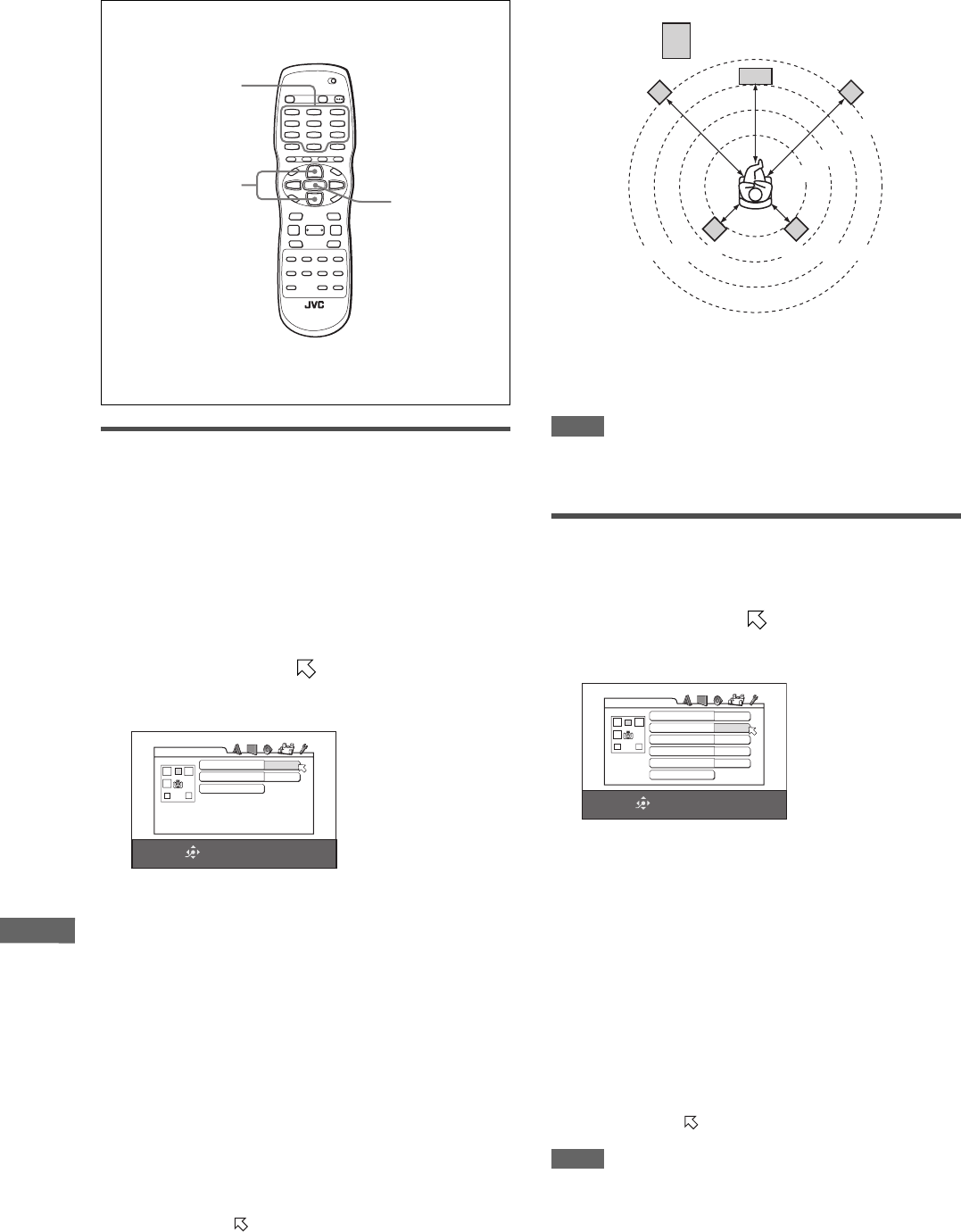 JVC