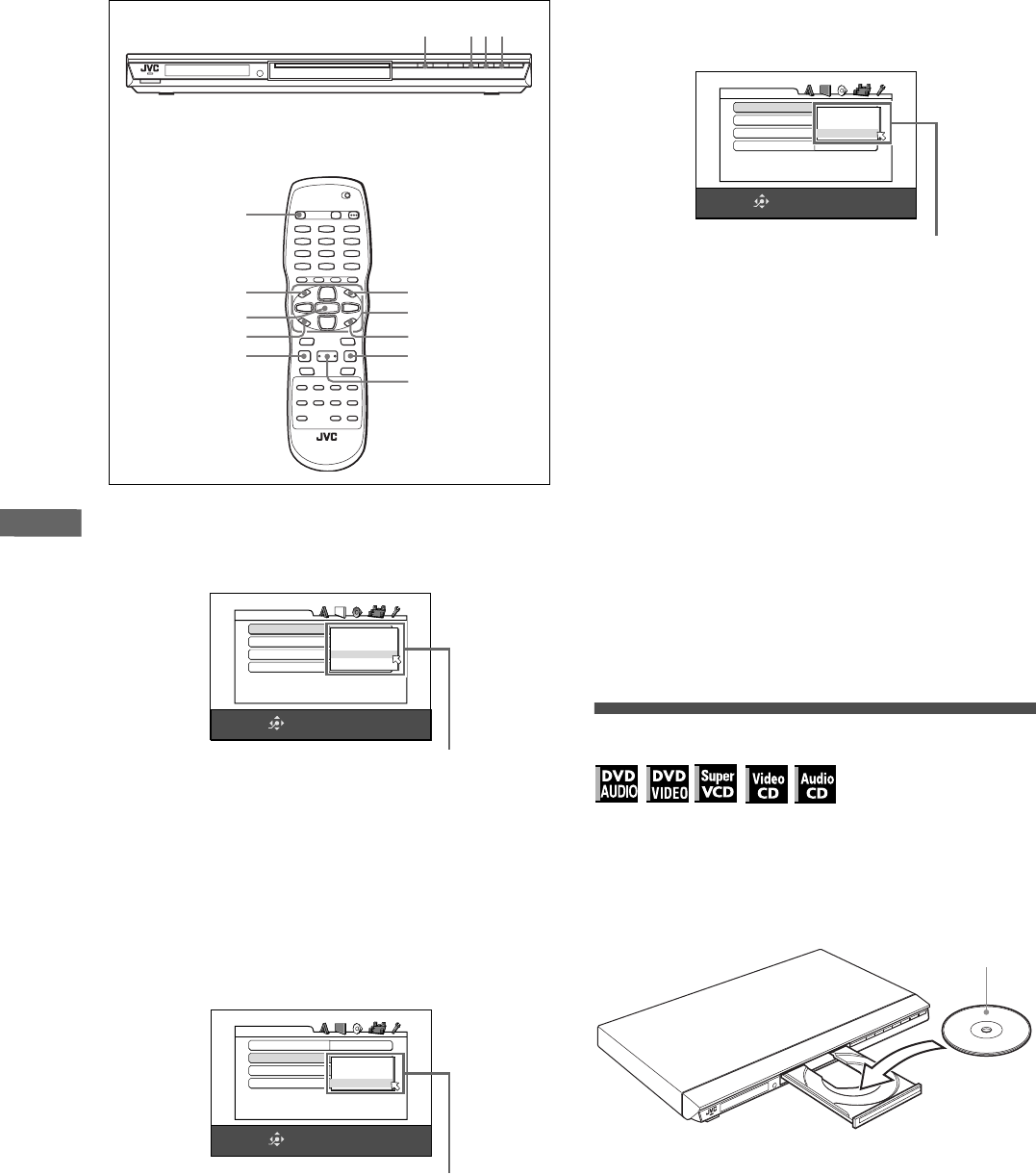 JVC

JVC

DVD AUDIO
DVD VIDEO
Super VCD
Video CD
Audio CD

JVC