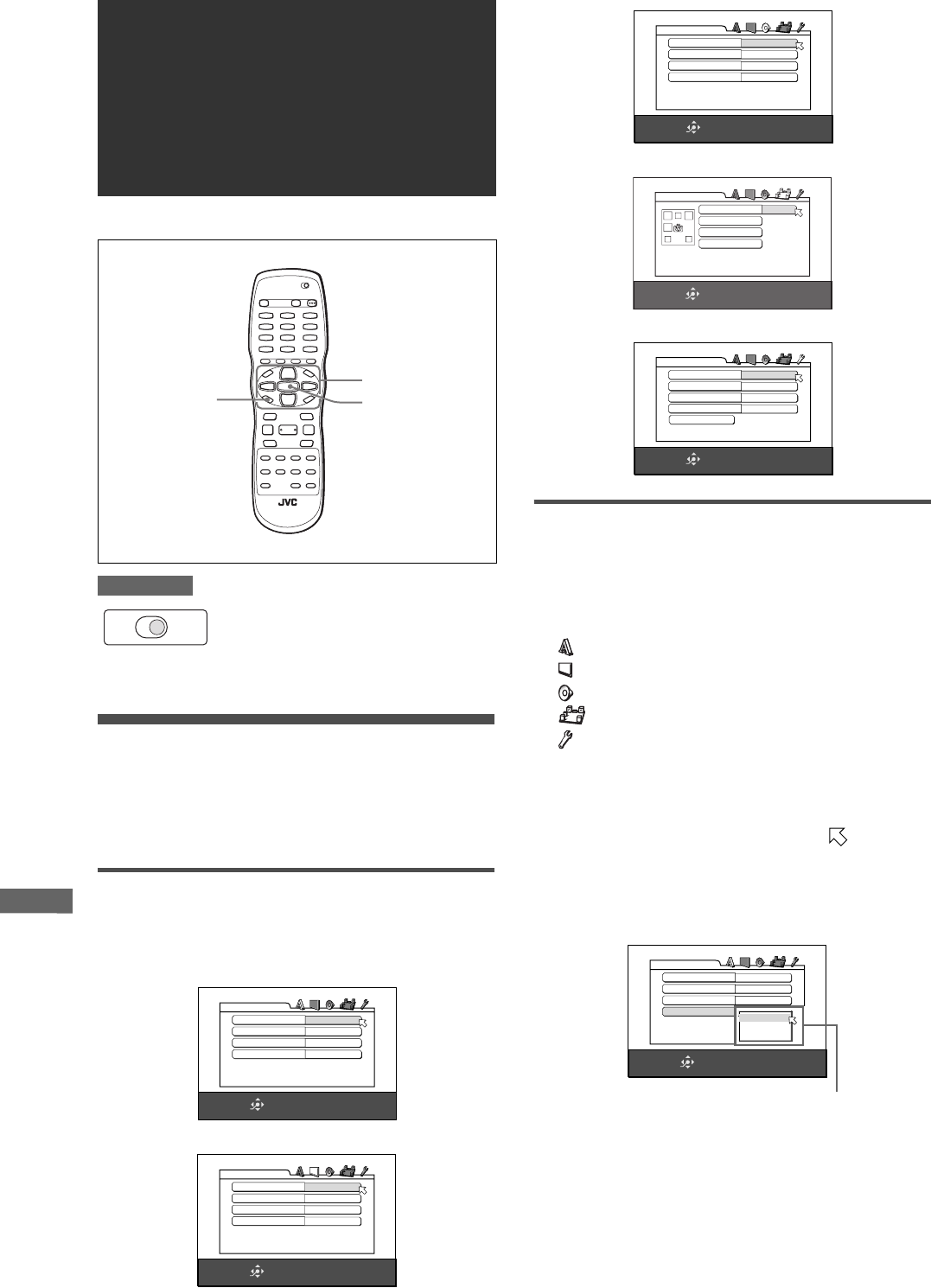 JVC