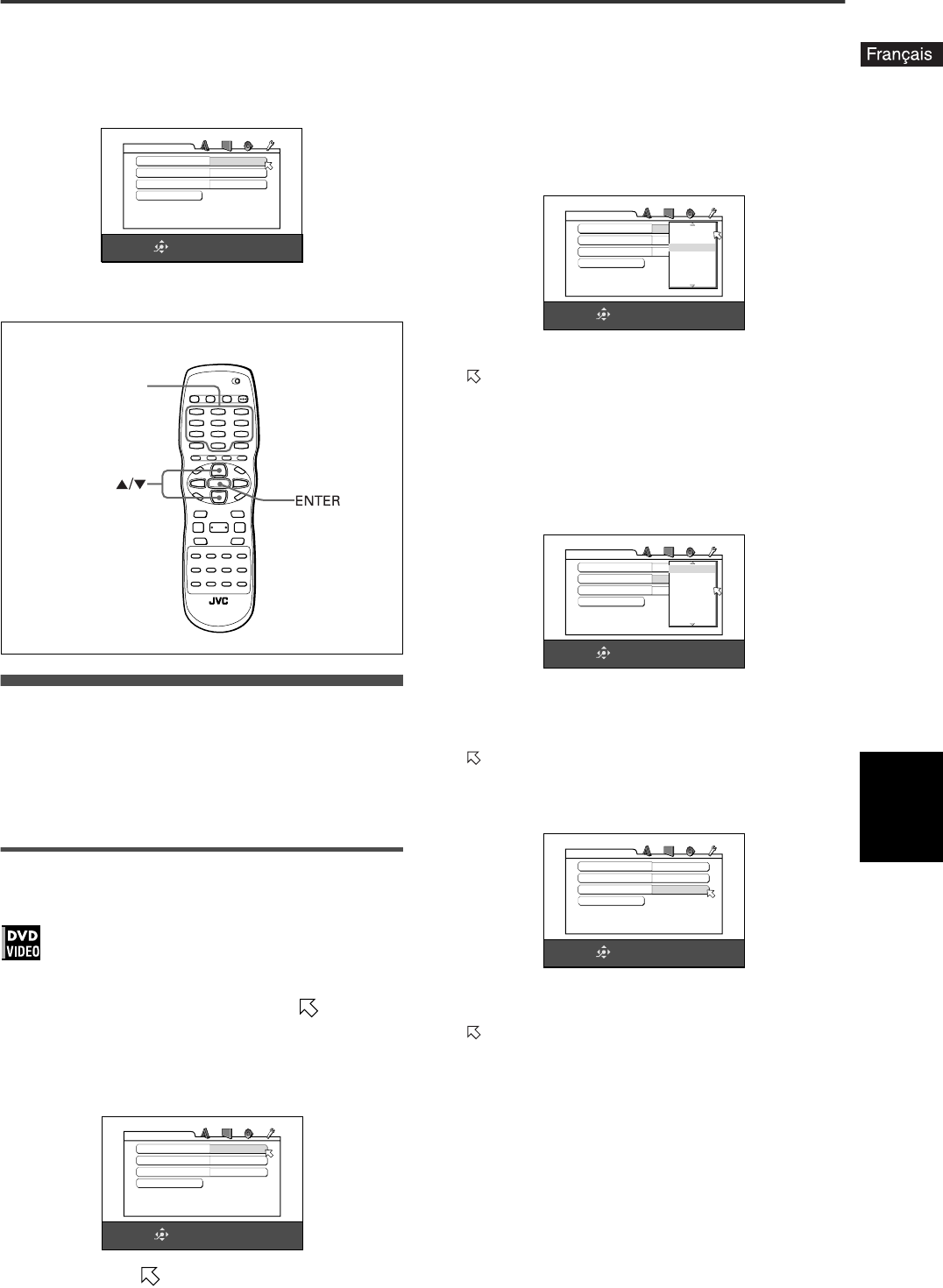 Français

▲/▼

ENTER

JVC

DVD VIDEO