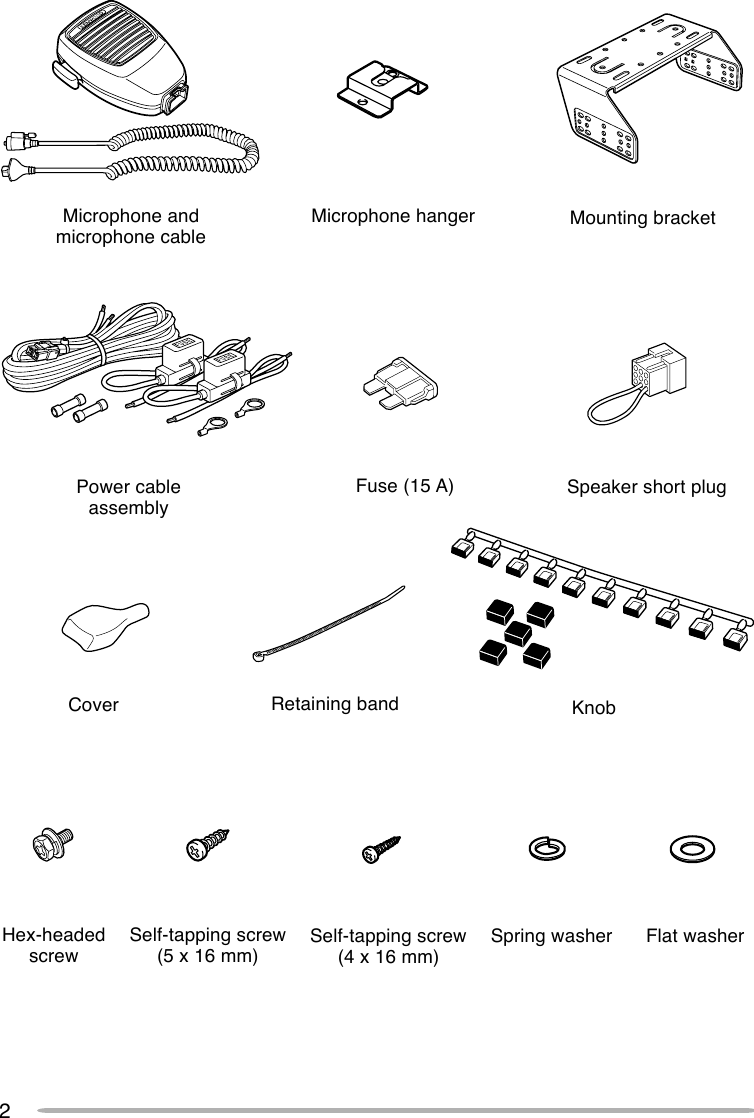 Microphone and microphone cable

Microphone hanger

Mounting bracket

Power cable assembly

Fuse (15 A)

Speaker short plug

Cover

Retaining band

Knob

Hex-headed screw

Self-tapping screw (5 x 16 mm)

Self-tapping screw (4 x 16 mm)

Spring washer

Flat washer

2