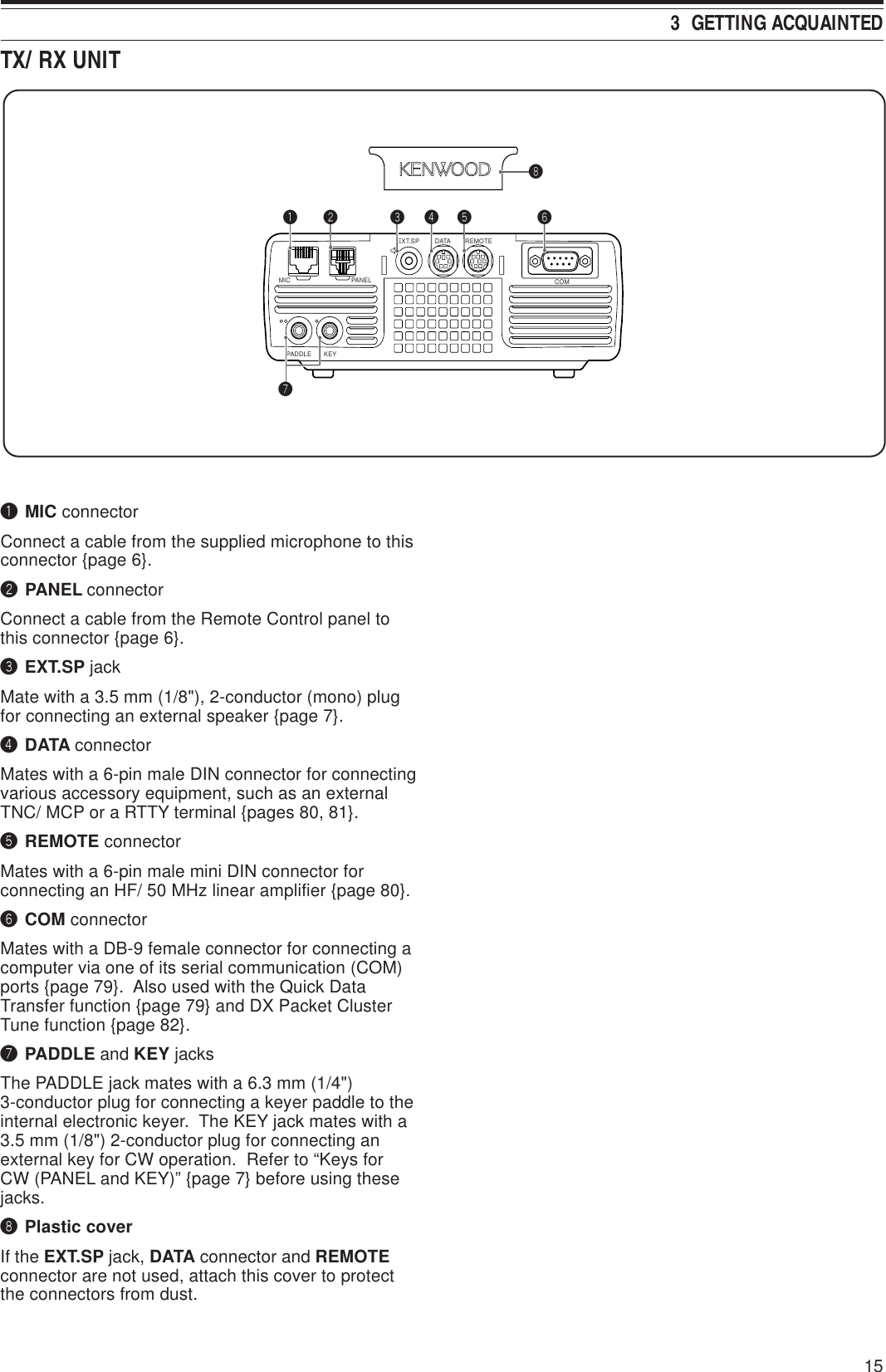 3 GETTING ACQUAINTED

TX/ RX UNIT

KENWOOD ❽

❶ ❷ ❸ ❹ ❺ ❻

EXT.SP DATA REMOTE

MIC PANEL COM

PADDLE KEY

❼

❶ **MIC** connector

Connect a cable from the supplied microphone to this connector {page 6}.

❷ **PANEL** connector

Connect a cable from the Remote Control panel to this connector {page 6}.

❸ **EXT.SP** jack

Mate with a 3.5 mm (1/8"), 2-conductor (mono) plug for connecting an external speaker {page 7}.

❹ **DATA** connector

Mates with a 6-pin male DIN connector for connecting various accessory equipment, such as an external TNC/ MCP or a RTTY terminal {pages 80, 81}.

❺ **REMOTE** connector

Mates with a 6-pin male mini DIN connector for connecting an HF/ 50 MHz linear amplifier {page 80}.

❻ **COM** connector

Mates with a DB-9 female connector for connecting a computer via one of its serial communication (COM) ports {page 79}. Also used with the Quick Data Transfer function {page 79} and DX Packet Cluster Tune function {page 82}.

❼ **PADDLE** and **KEY** jacks

The PADDLE jack mates with a 6.3 mm (1/4") 3-conductor plug for connecting a keyer paddle to the internal electronic keyer. The KEY jack mates with a 3.5 mm (1/8") 2-conductor plug for connecting an external key for CW operation. Refer to “Keys for CW (PANEL and KEY)” {page 7} before using these jacks.

❽ **Plastic cover**

If the **EXT.SP** jack, **DATA** connector and **REMOTE** connector are not used, attach this cover to protect the connectors from dust.

15