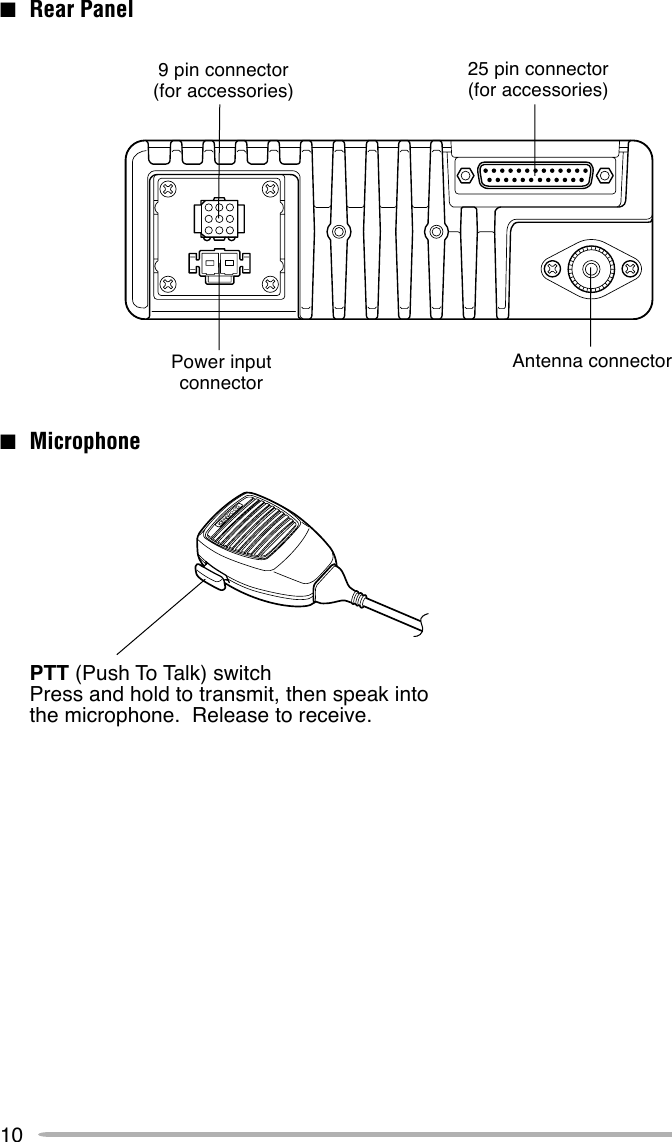 ■ Rear Panel

9 pin connector
(for accessories)

25 pin connector
(for accessories)

Power input
connector

Antenna connector

■ Microphone

PTT (Push To Talk) switch
Press and hold to transmit, then speak into the microphone. Release to receive.

10