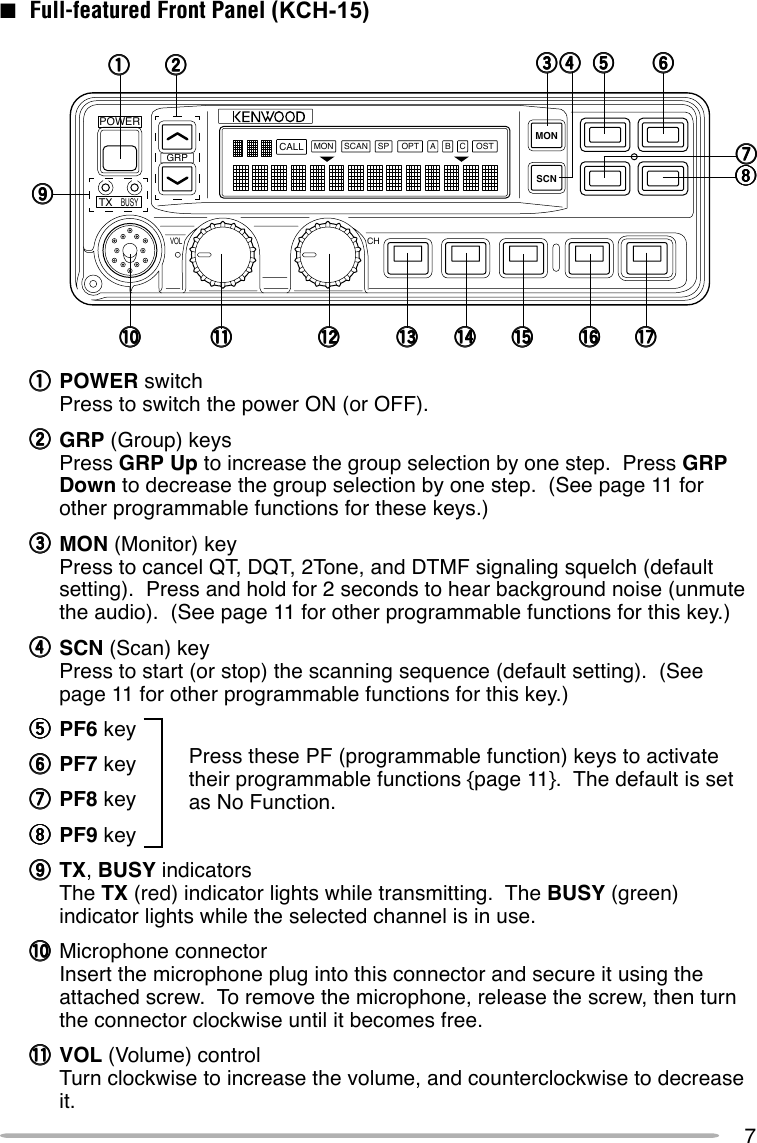 ■ Full-featured Front Panel (KCH-15)

① ② ③ ④ ⑤ ⑥ ⑦ ⑧ ⑨

POWER
GRP
TX BUSY
KENWOOD
CALL MON SCAN SP OPT A B C OST
MON
SCN
VOL
CH

⑩ ⑪ ⑫ ⑬ ⑭ ⑮ ⑯ ⑰

① POWER switch
Press to switch the power ON (or OFF).

② GRP (Group) keys
Press GRP Up to increase the group selection by one step. Press GRP Down to decrease the group selection by one step. (See page 11 for other programmable functions for these keys.)

③ MON (Monitor) key
Press to cancel QT, DQT, 2Tone, and DTMF signaling squelch (default setting). Press and hold for 2 seconds to hear background noise (unmute the audio). (See page 11 for other programmable functions for this key.)

④ SCN (Scan) key
Press to start (or stop) the scanning sequence (default setting). (See page 11 for other programmable functions for this key.)

⑤ PF6 key

⑥ PF7 key

⑦ PF8 key

⑧ PF9 key

Press these PF (programmable function) keys to activate their programmable functions {page 11}. The default is set as No Function.

⑨ TX, BUSY indicators
The TX (red) indicator lights while transmitting. The BUSY (green) indicator lights while the selected channel is in use.

⑩ Microphone connector
Insert the microphone plug into this connector and secure it using the attached screw. To remove the microphone, release the screw, then turn the connector clockwise until it becomes free.

⑪ VOL (Volume) control
Turn clockwise to increase the volume, and counterclockwise to decrease it.

7