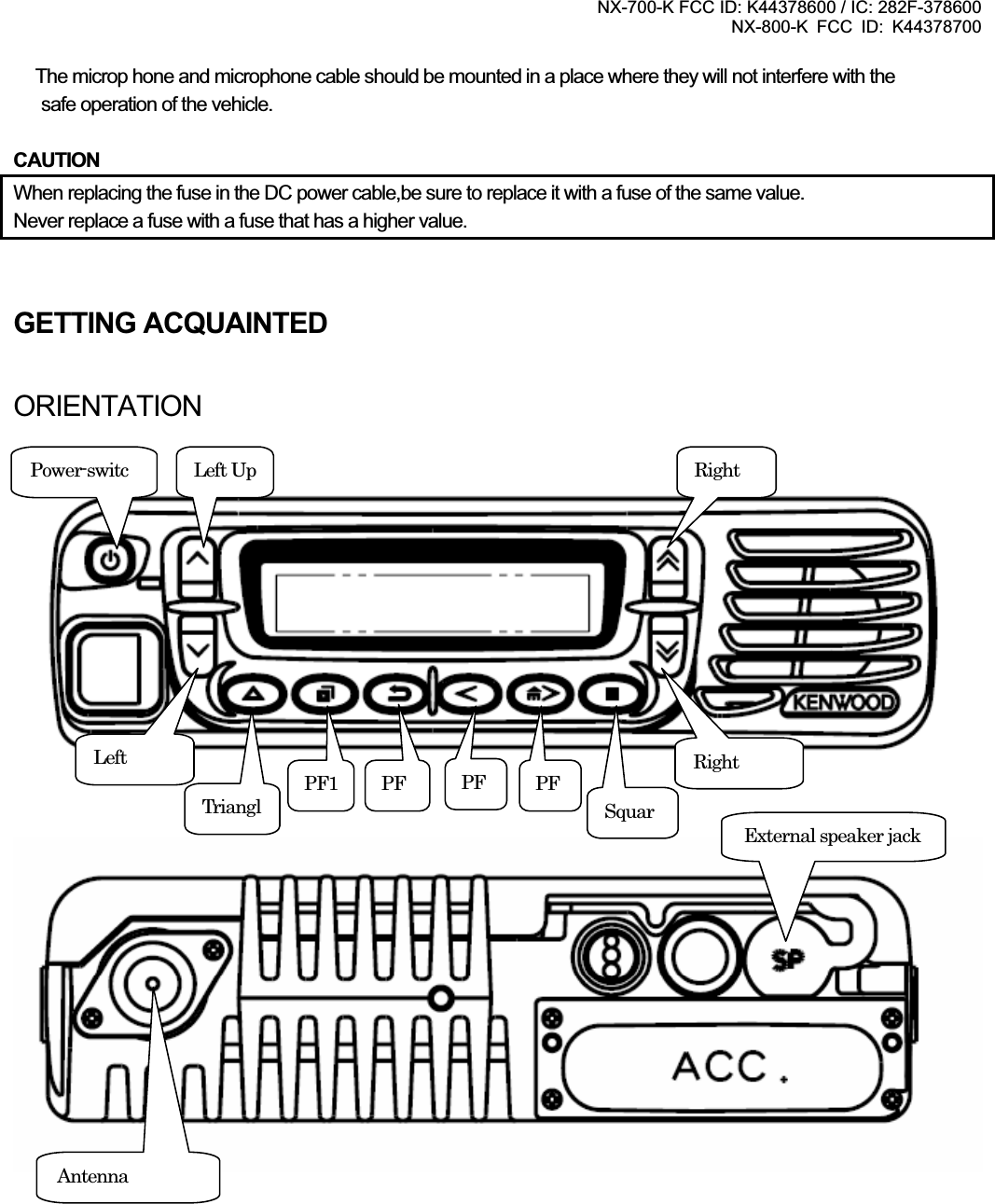 NX-700-K FCC ID: K44378600 / IC: 282F-378600
NX-800-K FCC ID: K44378700

The microp hone and microphone cable should be mounted in a place where they will not interfere with the safe operation of the vehicle.

CAUTION

When replacing the fuse in the DC power cable,be sure to replace it with a fuse of the same value.
Never replace a fuse with a fuse that has a higher value.

GETTING ACQUAINTED

ORIENTATION

Power-switc

Left Up

Right

KENWOOD

Left

Triangl

PF1

PF

PF

PF

Squar

Right

External speaker jack

SP

ACC.

Antenna