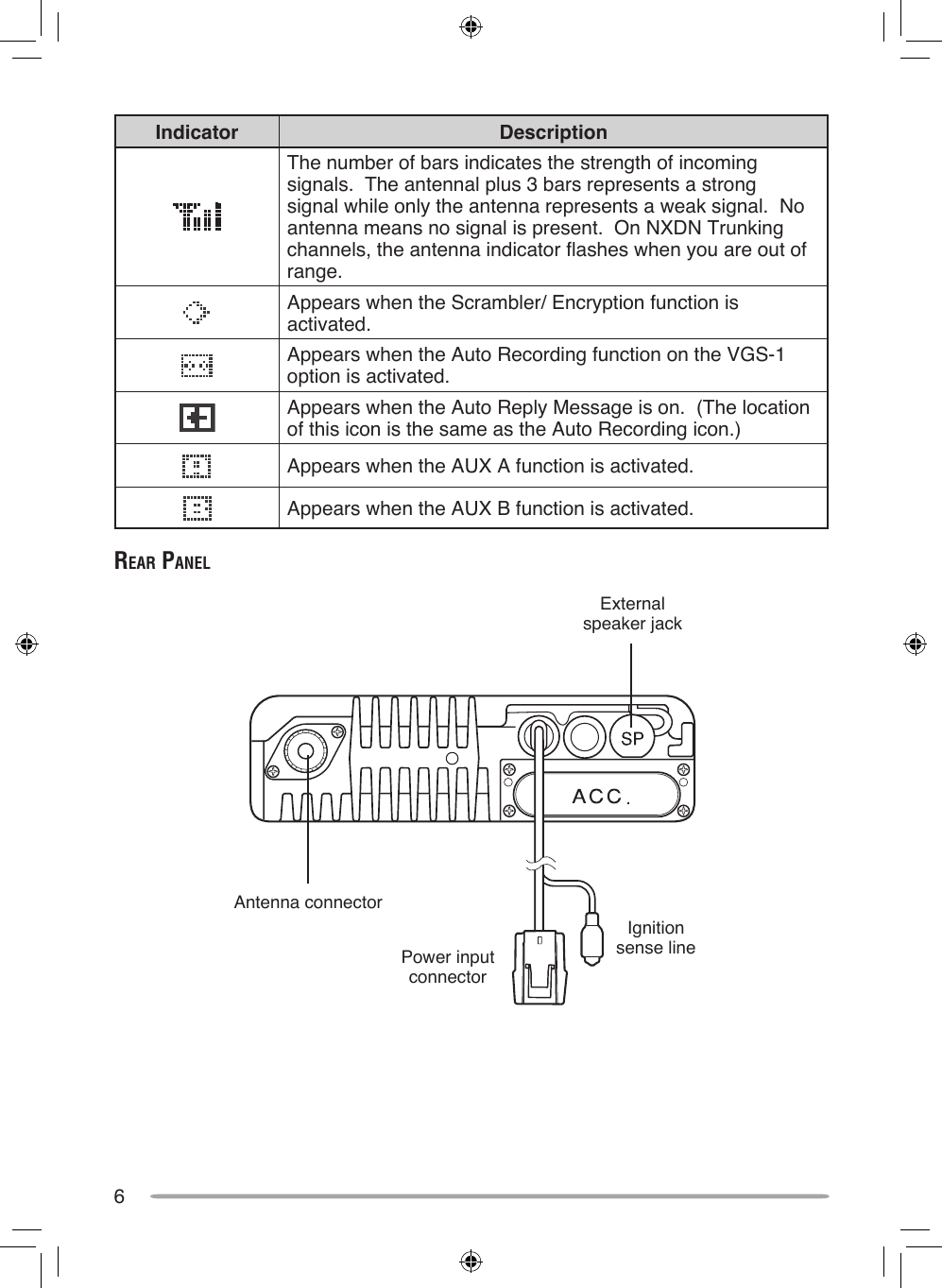 | Indicator | Description |
|---|---|
|  | The number of bars indicates the strength of incoming signals. The antennal plus 3 bars represents a strong signal while only the antenna represents a weak signal. No antenna means no signal is present. On NXDN Trunking channels, the antenna indicator flashes when you are out of range. |
|  | Appears when the Scrambler/ Encryption function is activated. |
|  | Appears when the Auto Recording function on the VGS-1 option is activated. |
|  | Appears when the Auto Reply Message is on. (The location of this icon is the same as the Auto Recording icon.) |
|  | Appears when the AUX A function is activated. |
|  | Appears when the AUX B function is activated. |

REAR PANEL

External speaker jack

SP

ACC.

Antenna connector

Power input connector

Ignition sense line

6