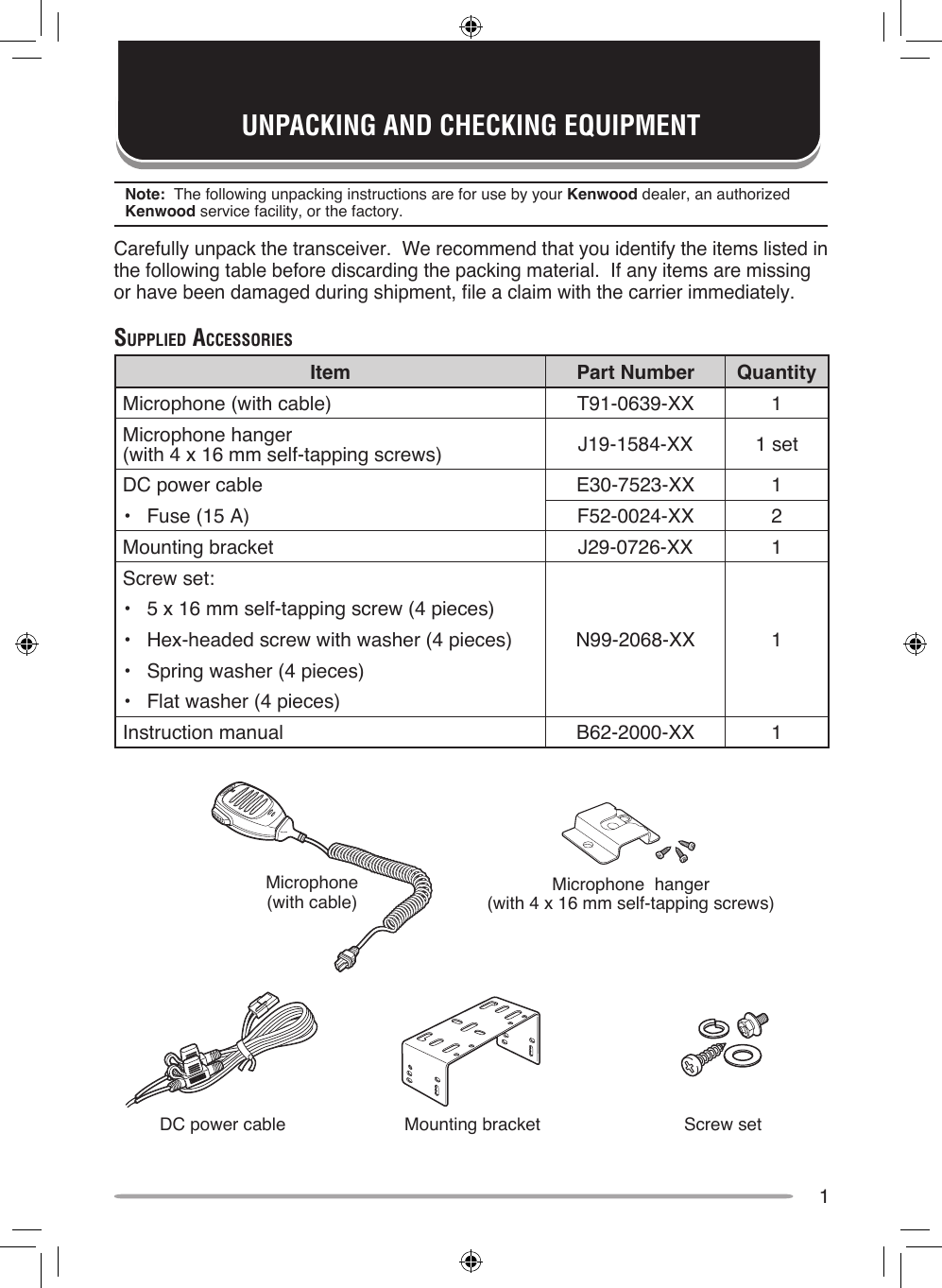 UNPACKING AND CHECKING EQUIPMENT

Note: The following unpacking instructions are for use by your Kenwood dealer, an authorized Kenwood service facility, or the factory.

Carefully unpack the transceiver. We recommend that you identify the items listed in the following table before discarding the packing material. If any items are missing or have been damaged during shipment, file a claim with the carrier immediately.

SUPPLIED ACCESSORIES

| Item | Part Number | Quantity |
|---|---|---|
| Microphone (with cable) | T91-0639-XX | 1 |
| Microphone hanger (with 4 x 16 mm self-tapping screws) | J19-1584-XX | 1 set |
| DC power cable | E30-7523-XX | 1 |
| • Fuse (15 A) | F52-0024-XX | 2 |
| Mounting bracket | J29-0726-XX | 1 |
| Screw set: • 5 x 16 mm self-tapping screw (4 pieces) • Hex-headed screw with washer (4 pieces) • Spring washer (4 pieces) • Flat washer (4 pieces) | N99-2068-XX | 1 |
| Instruction manual | B62-2000-XX | 1 |

Microphone (with cable)

Microphone hanger (with 4 x 16 mm self-tapping screws)

DC power cable

Mounting bracket

Screw set

1