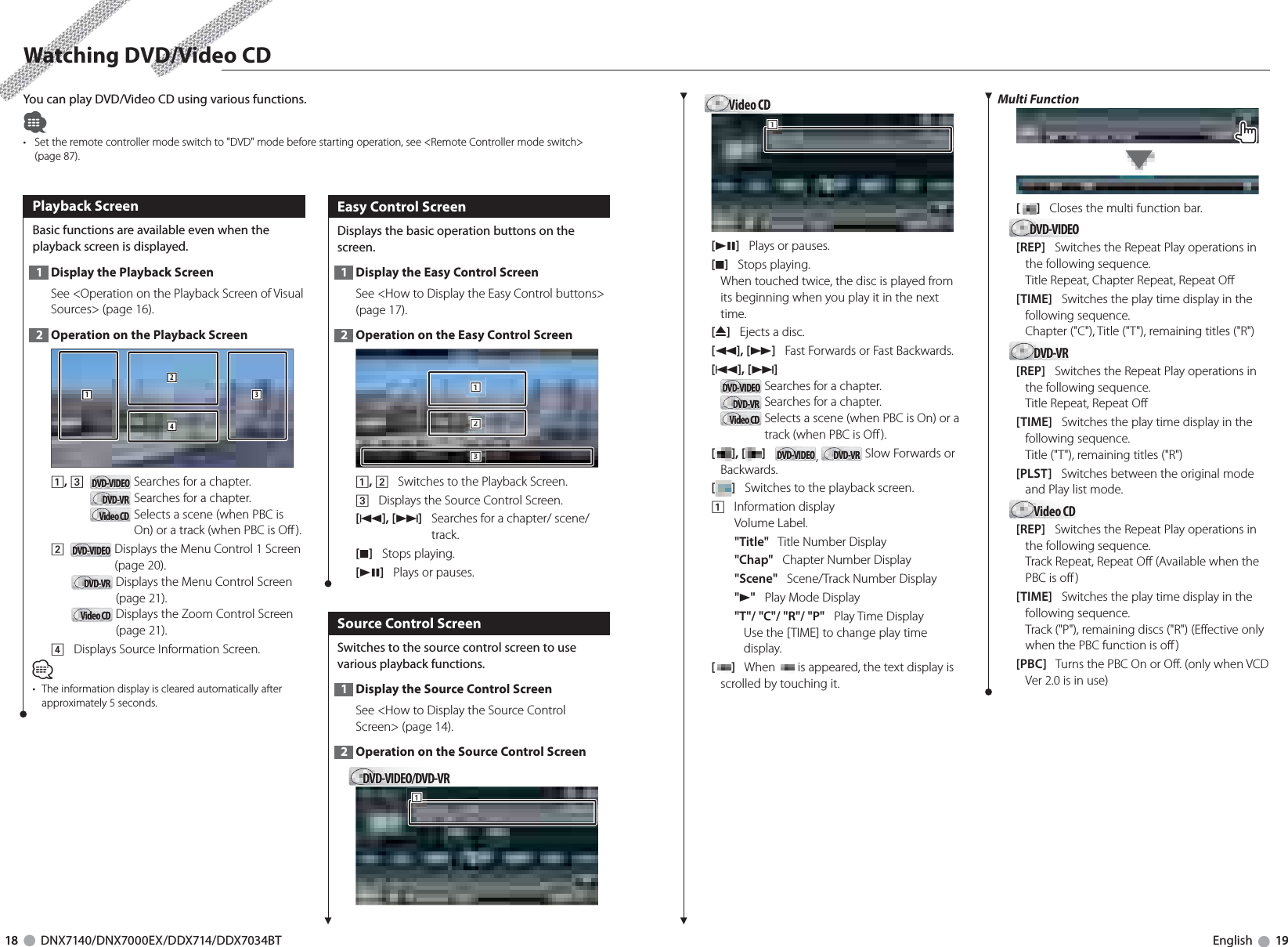 Watching DVD/Video CD

You can play DVD/Video CD using various functions.

• Set the remote controller mode switch to "DVD" mode before starting operation, see <Remote Controller mode switch> (page 87).

Playback Screen

Basic functions are available even when the playback screen is displayed.

1 Display the Playback Screen

See <Operation on the Playback Screen of Visual Sources> (page 16).

2 Operation on the Playback Screen

1 2 3 4

1, 3 DVD-VIDEO Searches for a chapter.
DVD-VR Searches for a chapter.
Video CD Selects a scene (when PBC is On) or a track (when PBC is Off).

2 DVD-VIDEO Displays the Menu Control 1 Screen (page 20).
DVD-VR Displays the Menu Control Screen (page 21).
Video CD Displays the Zoom Control Screen (page 21).

4 Displays Source Information Screen.

• The information display is cleared automatically after approximately 5 seconds.

Easy Control Screen

Displays the basic operation buttons on the screen.

1 Display the Easy Control Screen

See <How to Display the Easy Control buttons> (page 17).

2 Operation on the Easy Control Screen

1 2 3

1, 2 Switches to the Playback Screen.
3 Displays the Source Control Screen.
[⏮], [⏭] Searches for a chapter/ scene/ track.
[■] Stops playing.
[▶⏸] Plays or pauses.

Source Control Screen

Switches to the source control screen to use various playback functions.

1 Display the Source Control Screen

See <How to Display the Source Control Screen> (page 14).

2 Operation on the Source Control Screen

DVD-VIDEO/DVD-VR

1

Video CD

1

[▶⏸] Plays or pauses.
[■] Stops playing.
When touched twice, the disc is played from its beginning when you play it in the next time.
[⏏] Ejects a disc.
[◀◀], [▶▶] Fast Forwards or Fast Backwards.
[⏮], [⏭]
DVD-VIDEO Searches for a chapter.
DVD-VR Searches for a chapter.
Video CD Selects a scene (when PBC is On) or a track (when PBC is Off).
[ ], [ ] DVD-VIDEO, DVD-VR Slow Forwards or Backwards.
[ ] Switches to the playback screen.
1 Information display
Volume Label.
"Title" Title Number Display
"Chap" Chapter Number Display
"Scene" Scene/Track Number Display
"▶" Play Mode Display
"T"/ "C"/ "R"/ "P" Play Time Display
Use the [TIME] to change play time display.
[ ] When is appeared, the text display is scrolled by touching it.

Multi Function

[ ] Closes the multi function bar.

DVD-VIDEO
[REP] Switches the Repeat Play operations in the following sequence.
Title Repeat, Chapter Repeat, Repeat Off
[TIME] Switches the play time display in the following sequence.
Chapter ("C"), Title ("T"), remaining titles ("R")

DVD-VR
[REP] Switches the Repeat Play operations in the following sequence.
Title Repeat, Repeat Off
[TIME] Switches the play time display in the following sequence.
Title ("T"), remaining titles ("R")
[PLST] Switches between the original mode and Play list mode.

Video CD
[REP] Switches the Repeat Play operations in the following sequence.
Track Repeat, Repeat Off (Available when the PBC is off)
[TIME] Switches the play time display in the following sequence.
Track ("P"), remaining discs ("R") (Effective only when the PBC function is off)
[PBC] Turns the PBC On or Off. (only when VCD Ver 2.0 is in use)

18 DNX7140/DNX7000EX/DDX714/DDX7034BT

English 19