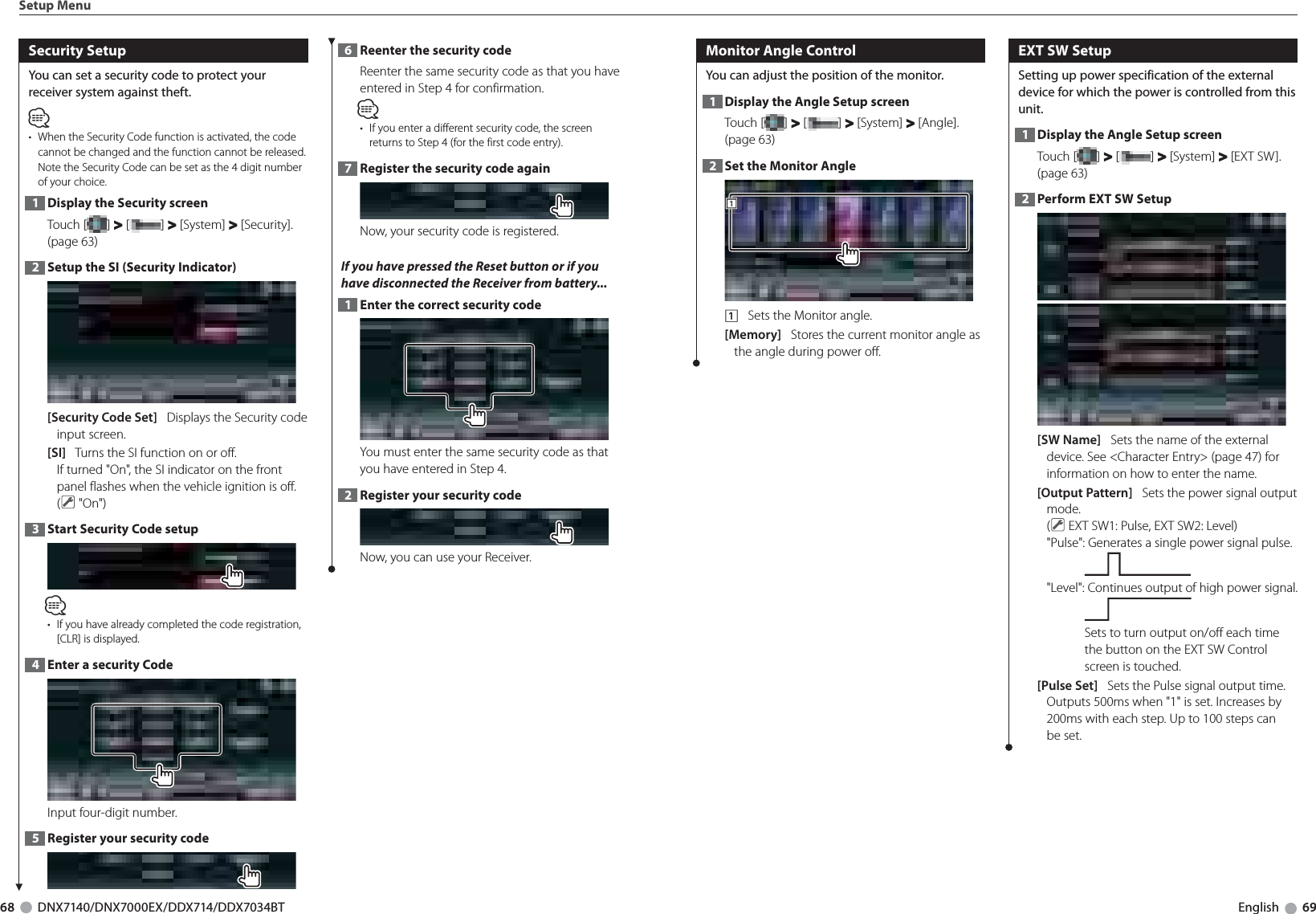 Setup Menu

Security Setup

You can set a security code to protect your receiver system against theft.

• When the Security Code function is activated, the code cannot be changed and the function cannot be released. Note the Security Code can be set as the 4 digit number of your choice.

1 Display the Security screen

Touch [ ] > [ ] > [System] > [Security]. (page 63)

2 Setup the SI (Security Indicator)

[Security Code Set] Displays the Security code input screen.

[SI] Turns the SI function on or off. If turned "On", the SI indicator on the front panel flashes when the vehicle ignition is off. ( "On")

3 Start Security Code setup

• If you have already completed the code registration, [CLR] is displayed.

4 Enter a security Code

Input four-digit number.

5 Register your security code

6 Reenter the security code

Reenter the same security code as that you have entered in Step 4 for confirmation.

• If you enter a different security code, the screen returns to Step 4 (for the first code entry).

7 Register the security code again

Now, your security code is registered.

If you have pressed the Reset button or if you have disconnected the Receiver from battery...

1 Enter the correct security code

You must enter the same security code as that you have entered in Step 4.

2 Register your security code

Now, you can use your Receiver.

Monitor Angle Control

You can adjust the position of the monitor.

1 Display the Angle Setup screen

Touch [ ] > [ ] > [System] > [Angle]. (page 63)

2 Set the Monitor Angle

1

1 Sets the Monitor angle.

[Memory] Stores the current monitor angle as the angle during power off.

EXT SW Setup

Setting up power specification of the external device for which the power is controlled from this unit.

1 Display the Angle Setup screen

Touch [ ] > [ ] > [System] > [EXT SW]. (page 63)

2 Perform EXT SW Setup

[SW Name] Sets the name of the external device. See <Character Entry> (page 47) for information on how to enter the name.

[Output Pattern] Sets the power signal output mode.
( EXT SW1: Pulse, EXT SW2: Level)
"Pulse": Generates a single power signal pulse.
"Level": Continues output of high power signal.
Sets to turn output on/off each time the button on the EXT SW Control screen is touched.

[Pulse Set] Sets the Pulse signal output time. Outputs 500ms when "1" is set. Increases by 200ms with each step. Up to 100 steps can be set.

68 DNX7140/DNX7000EX/DDX714/DDX7034BT

English 69