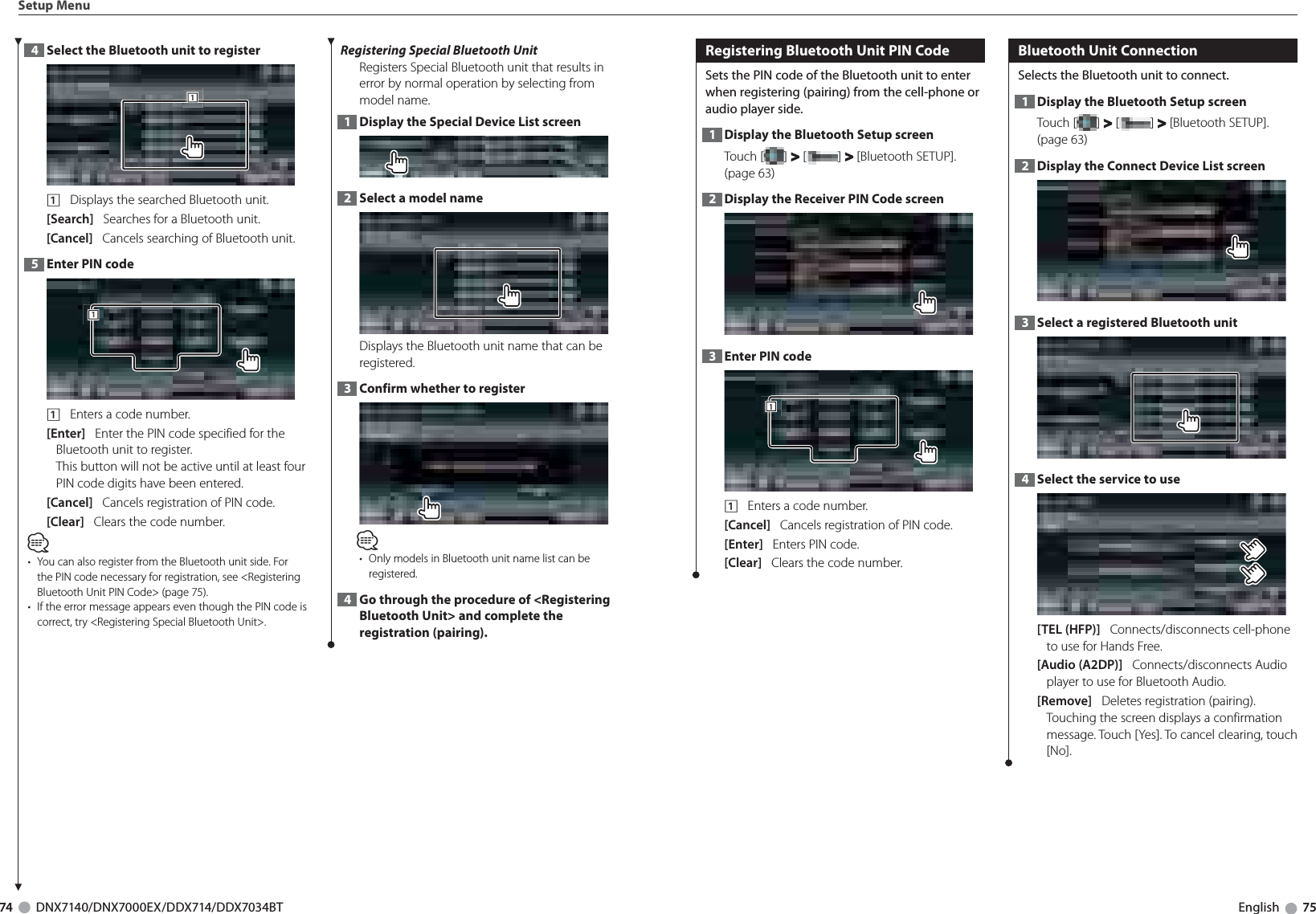 Setup Menu

4 Select the Bluetooth unit to register

1

1 Displays the searched Bluetooth unit.

[Search] Searches for a Bluetooth unit.

[Cancel] Cancels searching of Bluetooth unit.

5 Enter PIN code

1

1 Enters a code number.

[Enter] Enter the PIN code specified for the Bluetooth unit to register.
This button will not be active until at least four PIN code digits have been entered.

[Cancel] Cancels registration of PIN code.

[Clear] Clears the code number.

• You can also register from the Bluetooth unit side. For the PIN code necessary for registration, see <Registering Bluetooth Unit PIN Code> (page 75).
• If the error message appears even though the PIN code is correct, try <Registering Special Bluetooth Unit>.

Registering Special Bluetooth Unit
Registers Special Bluetooth unit that results in error by normal operation by selecting from model name.

1 Display the Special Device List screen

2 Select a model name

Displays the Bluetooth unit name that can be registered.

3 Confirm whether to register

• Only models in Bluetooth unit name list can be registered.

4 Go through the procedure of <Registering Bluetooth Unit> and complete the registration (pairing).

Registering Bluetooth Unit PIN Code

Sets the PIN code of the Bluetooth unit to enter when registering (pairing) from the cell-phone or audio player side.

1 Display the Bluetooth Setup screen
Touch [ ] > [ ] > [Bluetooth SETUP]. (page 63)

2 Display the Receiver PIN Code screen

3 Enter PIN code

1

1 Enters a code number.

[Cancel] Cancels registration of PIN code.

[Enter] Enters PIN code.

[Clear] Clears the code number.

Bluetooth Unit Connection

Selects the Bluetooth unit to connect.

1 Display the Bluetooth Setup screen
Touch [ ] > [ ] > [Bluetooth SETUP]. (page 63)

2 Display the Connect Device List screen

3 Select a registered Bluetooth unit

4 Select the service to use

[TEL (HFP)] Connects/disconnects cell-phone to use for Hands Free.

[Audio (A2DP)] Connects/disconnects Audio player to use for Bluetooth Audio.

[Remove] Deletes registration (pairing).
Touching the screen displays a confirmation message. Touch [Yes]. To cancel clearing, touch [No].

74 DNX7140/DNX7000EX/DDX714/DDX7034BT

English 75