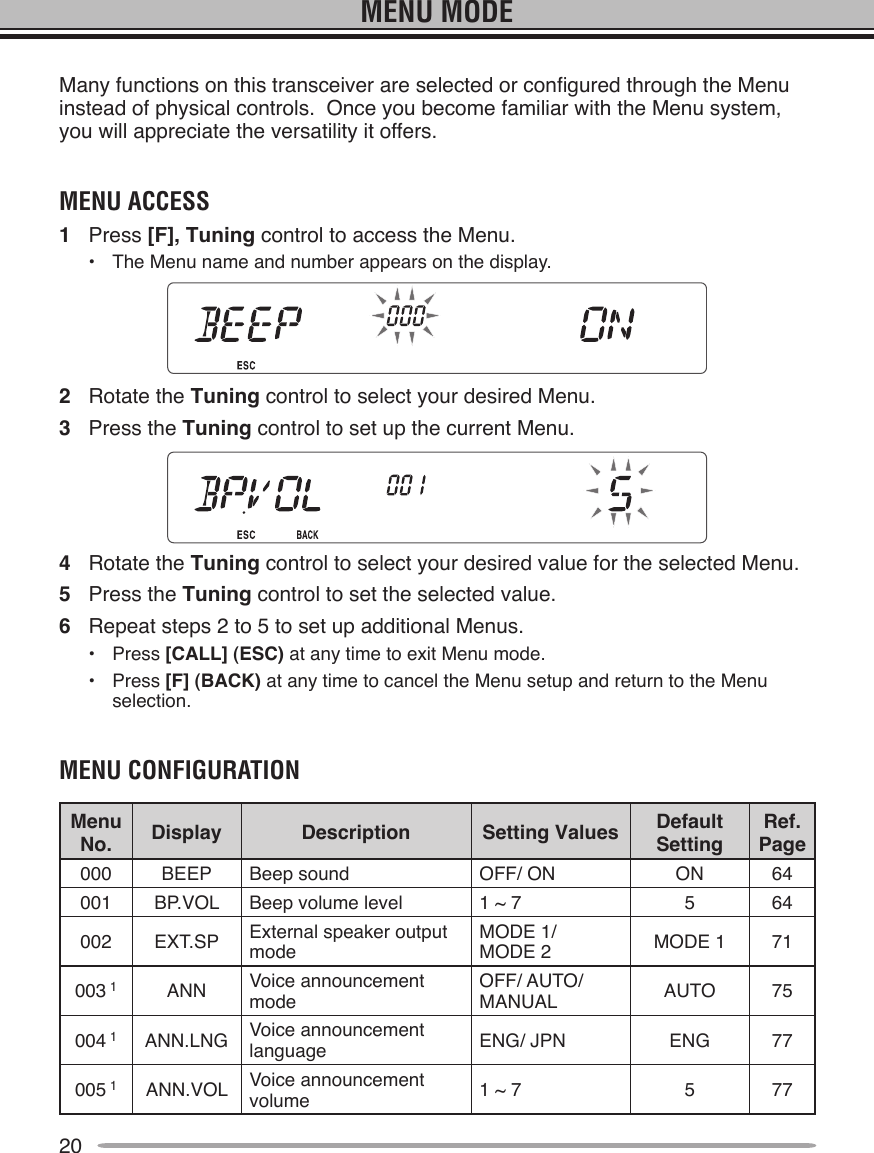 MENU MODE

Many functions on this transceiver are selected or configured through the Menu instead of physical controls. Once you become familiar with the Menu system, you will appreciate the versatility it offers.

MENU ACCESS

1 Press [F], Tuning control to access the Menu.

• The Menu name and number appears on the display.

BEEP 000 ON
ESC

2 Rotate the Tuning control to select your desired Menu.

3 Press the Tuning control to set up the current Menu.

BP.VOL 001 5
ESC BACK

4 Rotate the Tuning control to select your desired value for the selected Menu.

5 Press the Tuning control to set the selected value.

6 Repeat steps 2 to 5 to set up additional Menus.

• Press [CALL] (ESC) at any time to exit Menu mode.

• Press [F] (BACK) at any time to cancel the Menu setup and return to the Menu selection.

MENU CONFIGURATION

| Menu No. | Display | Description | Setting Values | Default Setting | Ref. Page |
|---|---|---|---|---|---|
| 000 | BEEP | Beep sound | OFF/ ON | ON | 64 |
| 001 | BP.VOL | Beep volume level | 1 ~ 7 | 5 | 64 |
| 002 | EXT.SP | External speaker output mode | MODE 1/ MODE 2 | MODE 1 | 71 |
| 003 $^1$ | ANN | Voice announcement mode | OFF/ AUTO/ MANUAL | AUTO | 75 |
| 004 $^1$ | ANN.LNG | Voice announcement language | ENG/ JPN | ENG | 77 |
| 005 $^1$ | ANN.VOL | Voice announcement volume | 1 ~ 7 | 5 | 77 |

20