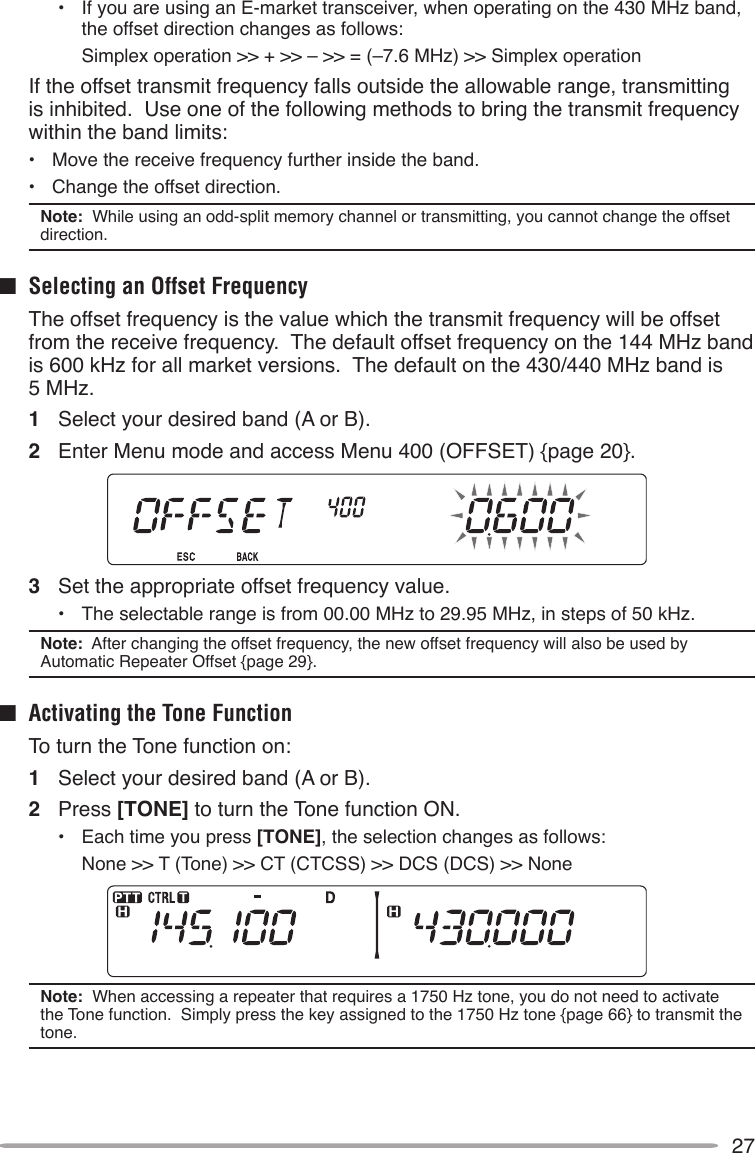 • If you are using an E-market transceiver, when operating on the 430 MHz band, the offset direction changes as follows:

Simplex operation >> + >> – >> = (–7.6 MHz) >> Simplex operation

If the offset transmit frequency falls outside the allowable range, transmitting is inhibited. Use one of the following methods to bring the transmit frequency within the band limits:

• Move the receive frequency further inside the band.

• Change the offset direction.

Note: While using an odd-split memory channel or transmitting, you cannot change the offset direction.

■ Selecting an Offset Frequency

The offset frequency is the value which the transmit frequency will be offset from the receive frequency. The default offset frequency on the 144 MHz band is 600 kHz for all market versions. The default on the 430/440 MHz band is 5 MHz.

1 Select your desired band (A or B).

2 Enter Menu mode and access Menu 400 (OFFSET) {page 20}.

OFFSET 400 0.600
ESC BACK

3 Set the appropriate offset frequency value.

• The selectable range is from 00.00 MHz to 29.95 MHz, in steps of 50 kHz.

Note: After changing the offset frequency, the new offset frequency will also be used by Automatic Repeater Offset {page 29}.

■ Activating the Tone Function

To turn the Tone function on:

1 Select your desired band (A or B).

2 Press [TONE] to turn the Tone function ON.

• Each time you press [TONE], the selection changes as follows:

None >> T (Tone) >> CT (CTCSS) >> DCS (DCS) >> None

PTT CTRL T - D
H 145.100 H 430.000

Note: When accessing a repeater that requires a 1750 Hz tone, you do not need to activate the Tone function. Simply press the key assigned to the 1750 Hz tone {page 66} to transmit the tone.

27