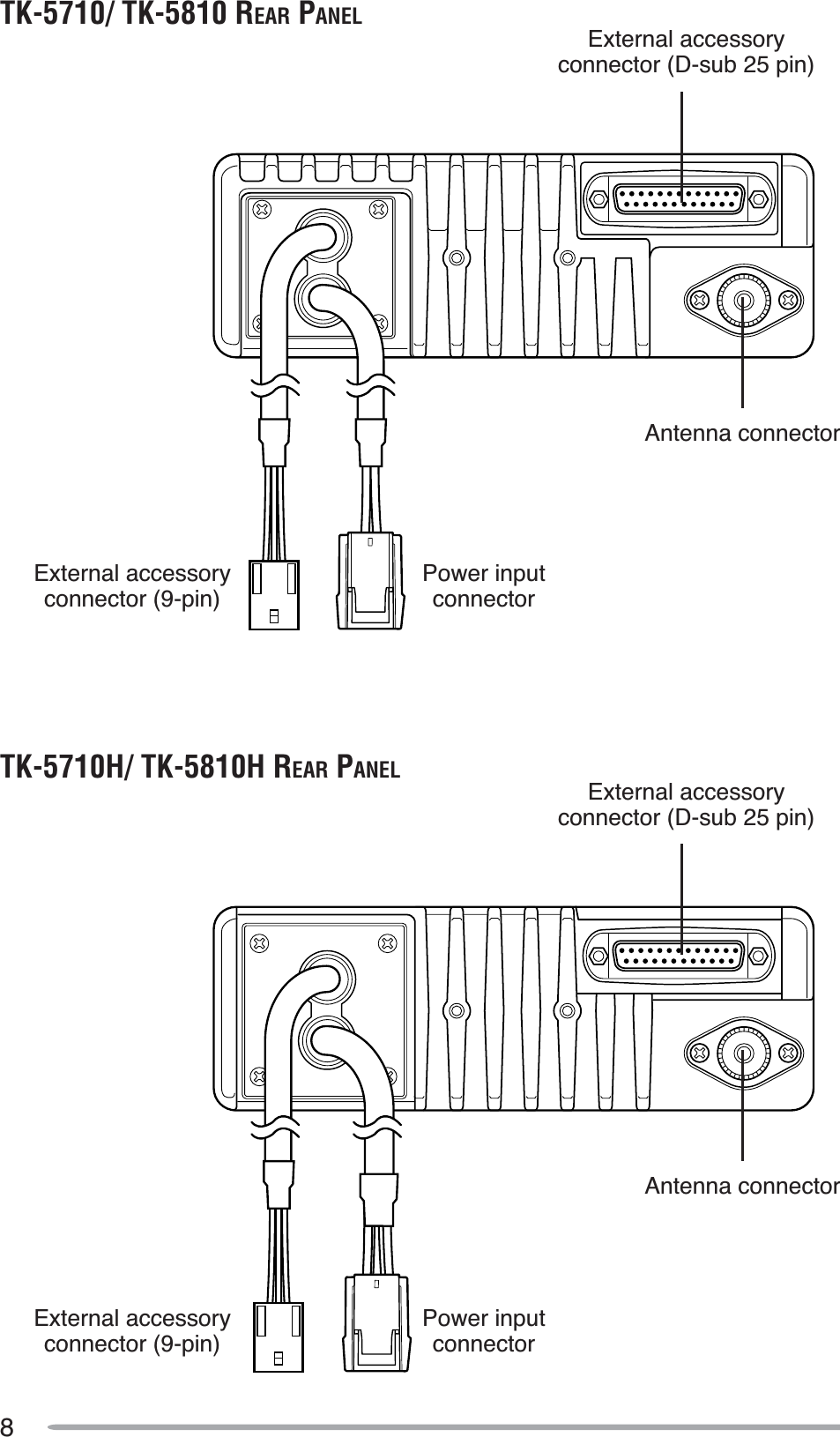 TK-5710/ TK-5810 REAR PANEL

External accessory connector (D-sub 25 pin)

Antenna connector

External accessory connector (9-pin)

Power input connector

TK-5710H/ TK-5810H REAR PANEL

External accessory connector (D-sub 25 pin)

Antenna connector

External accessory connector (9-pin)

Power input connector

8