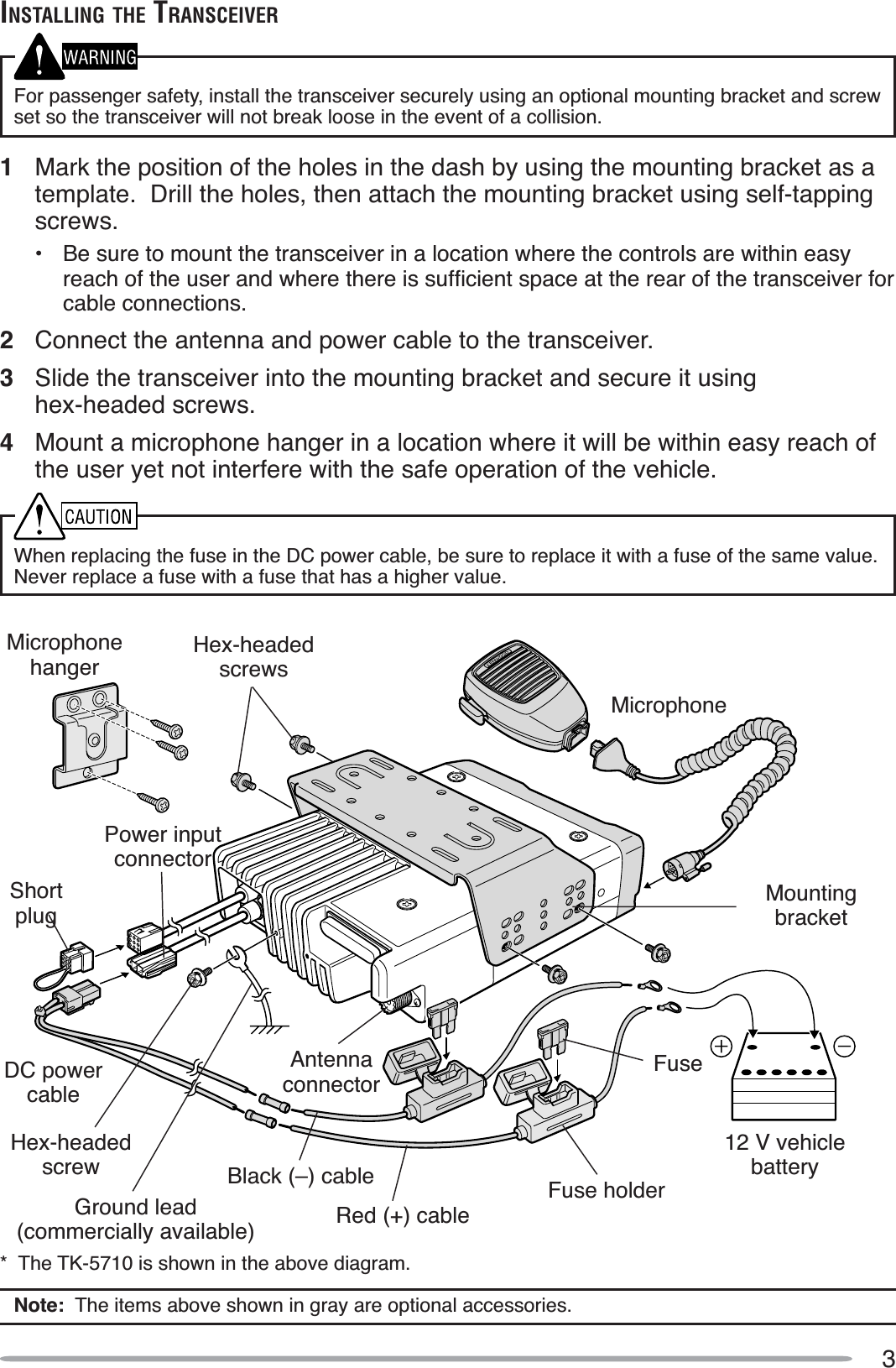 INSTALLING THE TRANSCEIVER

WARNING

For passenger safety, install the transceiver securely using an optional mounting bracket and screw set so the transceiver will not break loose in the event of a collision.

1 Mark the position of the holes in the dash by using the mounting bracket as a template. Drill the holes, then attach the mounting bracket using self-tapping screws.

• Be sure to mount the transceiver in a location where the controls are within easy reach of the user and where there is sufficient space at the rear of the transceiver for cable connections.

2 Connect the antenna and power cable to the transceiver.

3 Slide the transceiver into the mounting bracket and secure it using hex-headed screws.

4 Mount a microphone hanger in a location where it will be within easy reach of the user yet not interfere with the safe operation of the vehicle.

CAUTION

When replacing the fuse in the DC power cable, be sure to replace it with a fuse of the same value. Never replace a fuse with a fuse that has a higher value.

Microphone hanger
Hex-headed screws
Microphone
Power input connector
Short plug
Mounting bracket
DC power cable
Antenna connector
Fuse
Hex-headed screw
12 V vehicle battery
Black (–) cable
Fuse holder
Ground lead (commercially available)
Red (+) cable

* The TK-5710 is shown in the above diagram.

Note: The items above shown in gray are optional accessories.

3