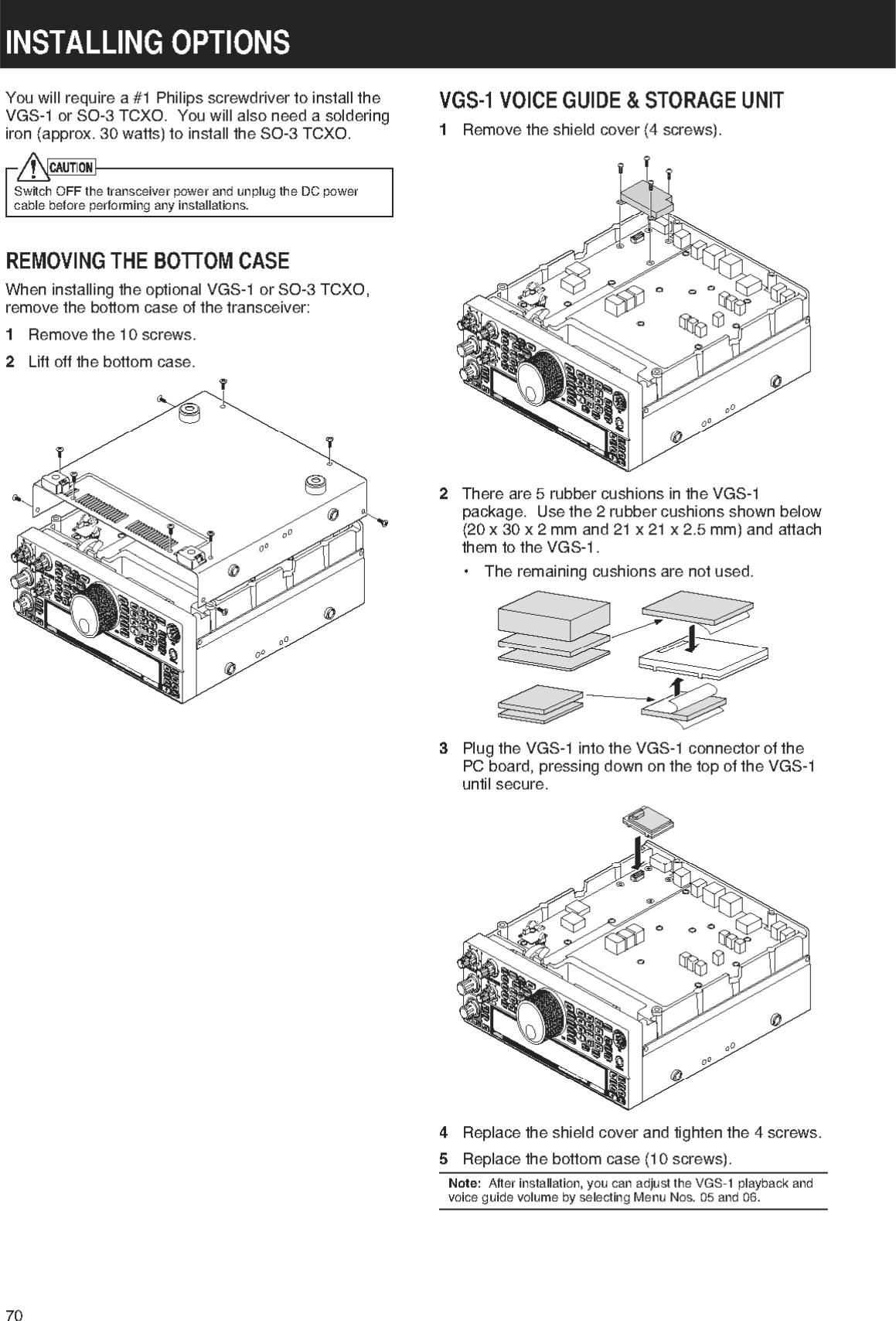 INSTALLING OPTIONS

You will require a #1 Philips screwdriver to install the VGS-1 or SO-3 TCXO. You will also need a soldering iron (approx. 30 watts) to install the SO-3 TCXO.

CAUTION
Switch OFF the transceiver power and unplug the DC power cable before performing any installations.

REMOVING THE BOTTOM CASE

When installing the optional VGS-1 or SO-3 TCXO, remove the bottom case of the transceiver:

1 Remove the 10 screws.

2 Lift off the bottom case.

VGS-1 VOICE GUIDE & STORAGE UNIT

1 Remove the shield cover (4 screws).

2 There are 5 rubber cushions in the VGS-1 package. Use the 2 rubber cushions shown below (20 x 30 x 2 mm and 21 x 21 x 2.5 mm) and attach them to the VGS-1.

• The remaining cushions are not used.

3 Plug the VGS-1 into the VGS-1 connector of the PC board, pressing down on the top of the VGS-1 until secure.

4 Replace the shield cover and tighten the 4 screws.

5 Replace the bottom case (10 screws).

Note: After installation, you can adjust the VGS-1 playback and voice guide volume by selecting Menu Nos. 05 and 06.

70