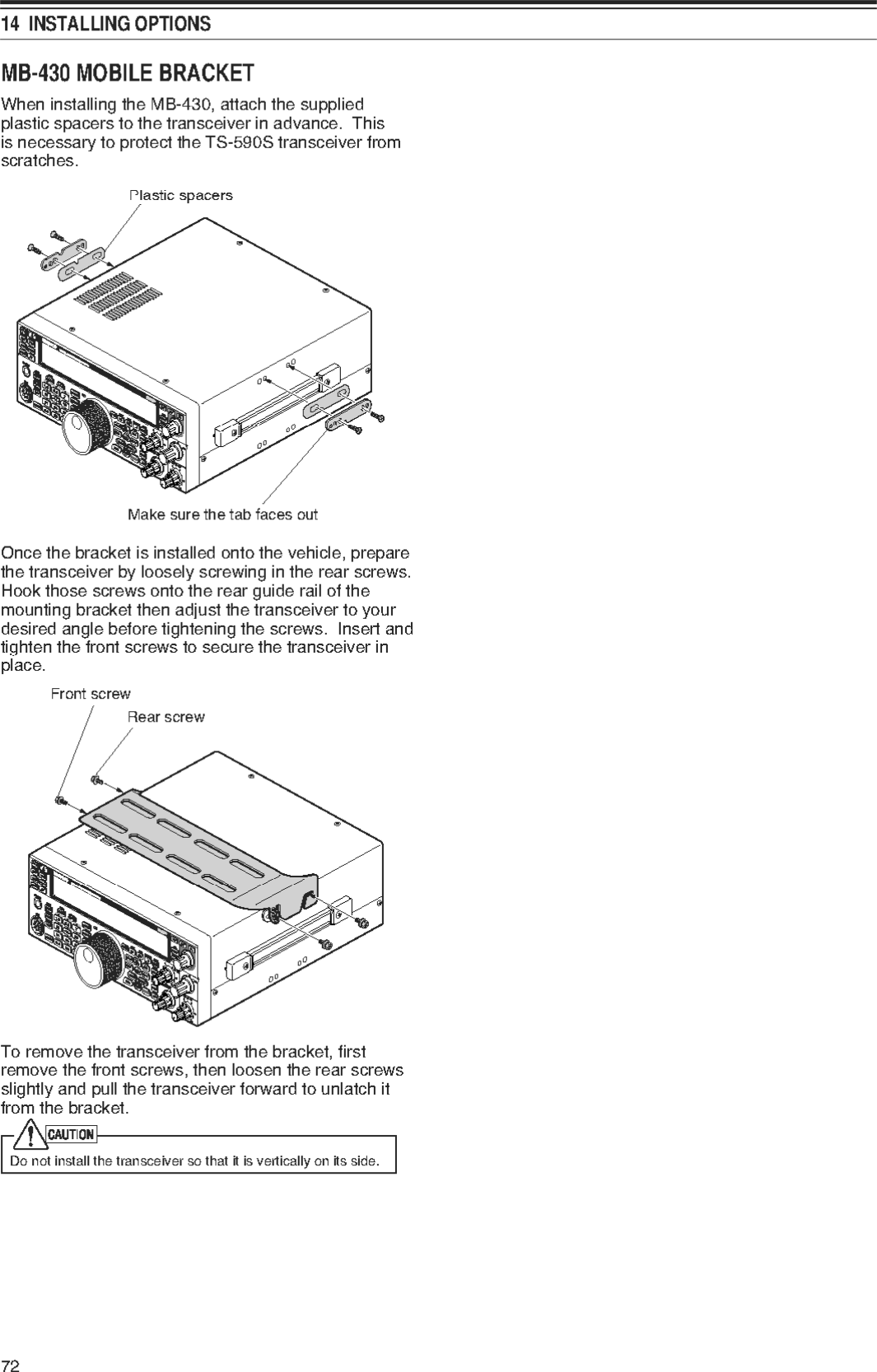 14 INSTALLING OPTIONS

MB-430 MOBILE BRACKET

When installing the MB-430, attach the supplied plastic spacers to the transceiver in advance. This is necessary to protect the TS-590S transceiver from scratches.

Plastic spacers

Make sure the tab faces out

Once the bracket is installed onto the vehicle, prepare the transceiver by loosely screwing in the rear screws. Hook those screws onto the rear guide rail of the mounting bracket then adjust the transceiver to your desired angle before tightening the screws. Insert and tighten the front screws to secure the transceiver in place.

Front screw

Rear screw

To remove the transceiver from the bracket, first remove the front screws, then loosen the rear screws slightly and pull the transceiver forward to unlatch it from the bracket.

CAUTION

Do not install the transceiver so that it is vertically on its side.

72