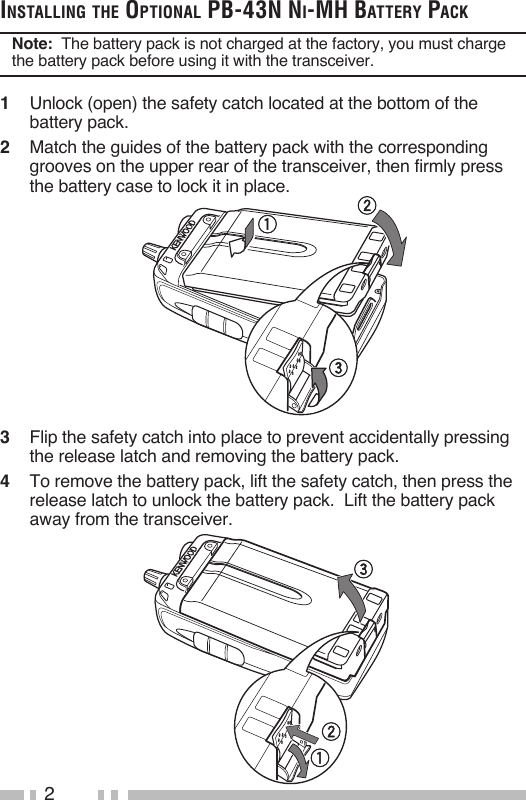 INSTALLING THE OPTIONAL PB-43N NI-MH BATTERY PACK

Note: The battery pack is not charged at the factory, you must charge the battery pack before using it with the transceiver.

1 Unlock (open) the safety catch located at the bottom of the battery pack.

2 Match the guides of the battery pack with the corresponding grooves on the upper rear of the transceiver, then firmly press the battery case to lock it in place.

KENWOOD

①

②

③

3 Flip the safety catch into place to prevent accidentally pressing the release latch and removing the battery pack.

4 To remove the battery pack, lift the safety catch, then press the release latch to unlock the battery pack. Lift the battery pack away from the transceiver.

KENWOOD

③

②

①

2