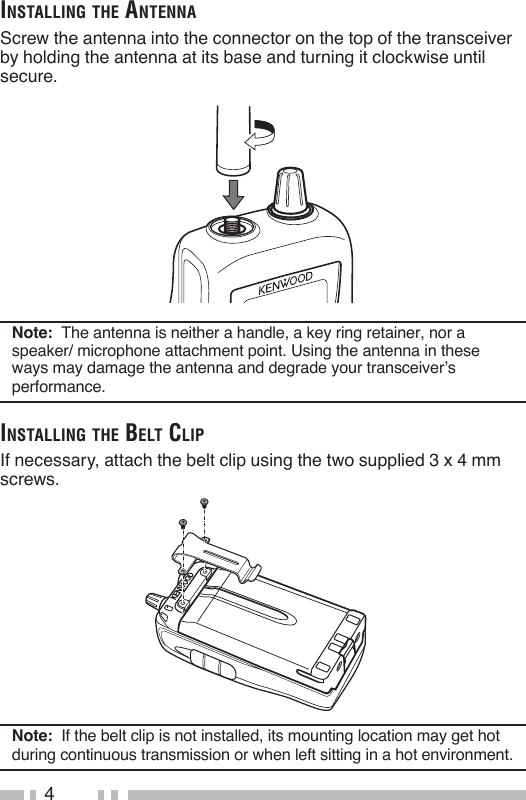 INSTALLING THE ANTENNA

Screw the antenna into the connector on the top of the transceiver by holding the antenna at its base and turning it clockwise until secure.

KENWOOD

Note: The antenna is neither a handle, a key ring retainer, nor a speaker/ microphone attachment point. Using the antenna in these ways may damage the antenna and degrade your transceiver's performance.

INSTALLING THE BELT CLIP

If necessary, attach the belt clip using the two supplied 3 x 4 mm screws.

Note: If the belt clip is not installed, its mounting location may get hot during continuous transmission or when left sitting in a hot environment.

4