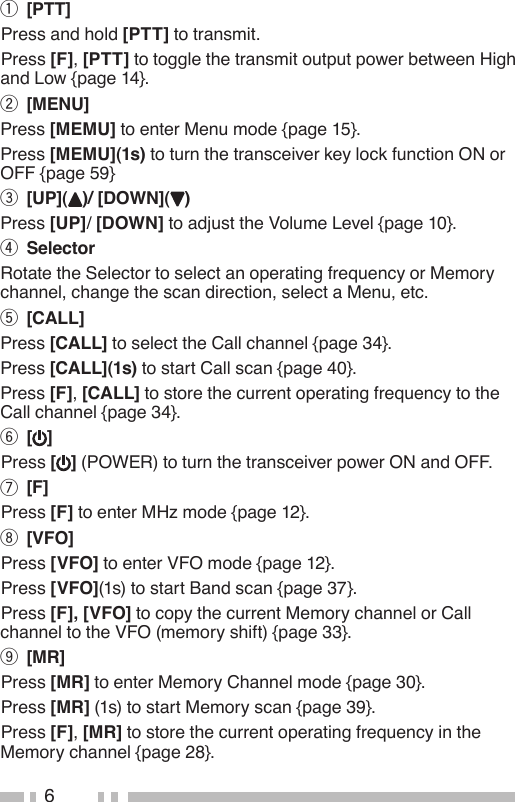 ① [PTT]

Press and hold [PTT] to transmit.

Press [F], [PTT] to toggle the transmit output power between High and Low {page 14}.

② [MENU]

Press [MEMU] to enter Menu mode {page 15}.

Press [MEMU](1s) to turn the transceiver key lock function ON or OFF {page 59}

③ [UP](▲)/ [DOWN](▼)

Press [UP]/ [DOWN] to adjust the Volume Level {page 10}.

④ Selector

Rotate the Selector to select an operating frequency or Memory channel, change the scan direction, select a Menu, etc.

⑤ [CALL]

Press [CALL] to select the Call channel {page 34}.

Press [CALL](1s) to start Call scan {page 40}.

Press [F], [CALL] to store the current operating frequency to the Call channel {page 34}.

⑥ [⏻]

Press [⏻] (POWER) to turn the transceiver power ON and OFF.

⑦ [F]

Press [F] to enter MHz mode {page 12}.

⑧ [VFO]

Press [VFO] to enter VFO mode {page 12}.

Press [VFO](1s) to start Band scan {page 37}.

Press [F], [VFO] to copy the current Memory channel or Call channel to the VFO (memory shift) {page 33}.

⑨ [MR]

Press [MR] to enter Memory Channel mode {page 30}.

Press [MR] (1s) to start Memory scan {page 39}.

Press [F], [MR] to store the current operating frequency in the Memory channel {page 28}.

6