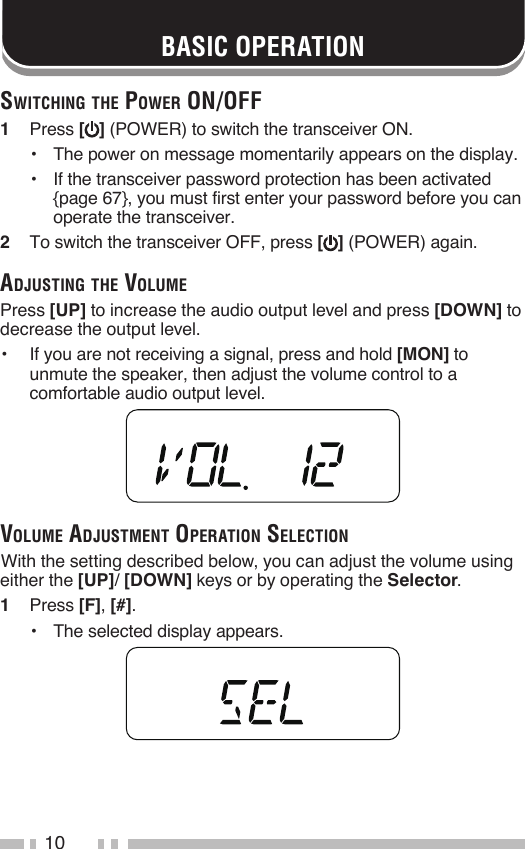 BASIC OPERATION

SWITCHING THE POWER ON/OFF

1 Press [⏻] (POWER) to switch the transceiver ON.

• The power on message momentarily appears on the display.

• If the transceiver password protection has been activated {page 67}, you must first enter your password before you can operate the transceiver.

2 To switch the transceiver OFF, press [⏻] (POWER) again.

ADJUSTING THE VOLUME

Press [UP] to increase the audio output level and press [DOWN] to decrease the output level.

• If you are not receiving a signal, press and hold [MON] to unmute the speaker, then adjust the volume control to a comfortable audio output level.

VOL. 12

VOLUME ADJUSTMENT OPERATION SELECTION

With the setting described below, you can adjust the volume using either the [UP]/ [DOWN] keys or by operating the Selector.

1 Press [F], [#].

• The selected display appears.

SEL

10