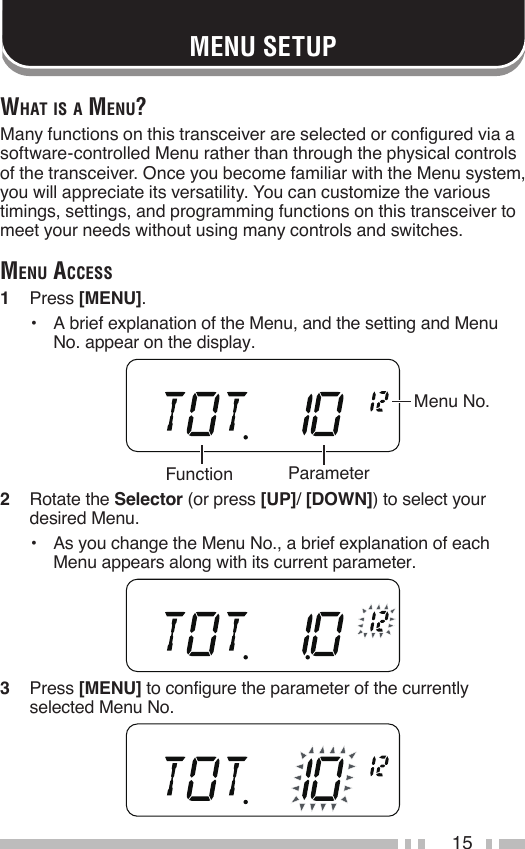 MENU SETUP

WHAT IS A MENU?

Many functions on this transceiver are selected or configured via a software-controlled Menu rather than through the physical controls of the transceiver. Once you become familiar with the Menu system, you will appreciate its versatility. You can customize the various timings, settings, and programming functions on this transceiver to meet your needs without using many controls and switches.

MENU ACCESS

1 Press [MENU].

• A brief explanation of the Menu, and the setting and Menu No. appear on the display.

TOT. 10 12

Menu No.

Function Parameter

2 Rotate the Selector (or press [UP]/ [DOWN]) to select your desired Menu.

• As you change the Menu No., a brief explanation of each Menu appears along with its current parameter.

TOT. 10 12

3 Press [MENU] to configure the parameter of the currently selected Menu No.

TOT. 10 12

15