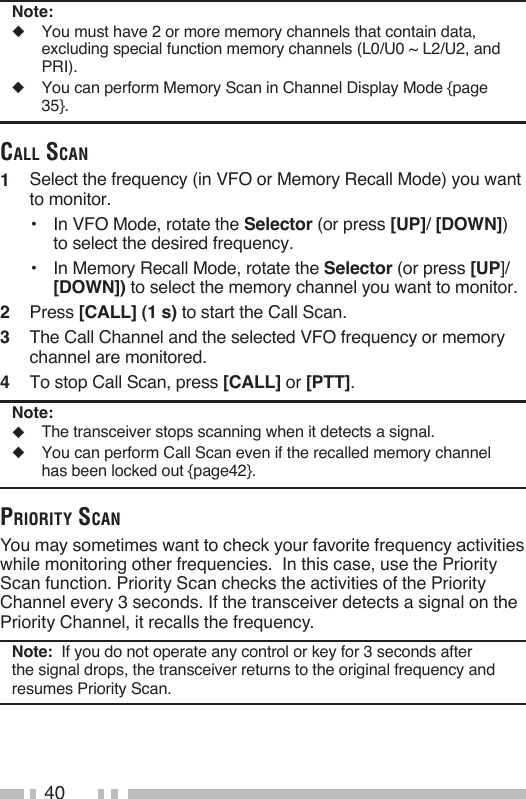 Note:
◆ You must have 2 or more memory channels that contain data, excluding special function memory channels (L0/U0 ~ L2/U2, and PRI).
◆ You can perform Memory Scan in Channel Display Mode {page 35}.

CALL SCAN

1 Select the frequency (in VFO or Memory Recall Mode) you want to monitor.
• In VFO Mode, rotate the Selector (or press [UP]/ [DOWN]) to select the desired frequency.
• In Memory Recall Mode, rotate the Selector (or press [UP]/ [DOWN]) to select the memory channel you want to monitor.
2 Press [CALL] (1 s) to start the Call Scan.
3 The Call Channel and the selected VFO frequency or memory channel are monitored.
4 To stop Call Scan, press [CALL] or [PTT].

Note:
◆ The transceiver stops scanning when it detects a signal.
◆ You can perform Call Scan even if the recalled memory channel has been locked out {page42}.

PRIORITY SCAN

You may sometimes want to check your favorite frequency activities while monitoring other frequencies. In this case, use the Priority Scan function. Priority Scan checks the activities of the Priority Channel every 3 seconds. If the transceiver detects a signal on the Priority Channel, it recalls the frequency.

Note: If you do not operate any control or key for 3 seconds after the signal drops, the transceiver returns to the original frequency and resumes Priority Scan.

40