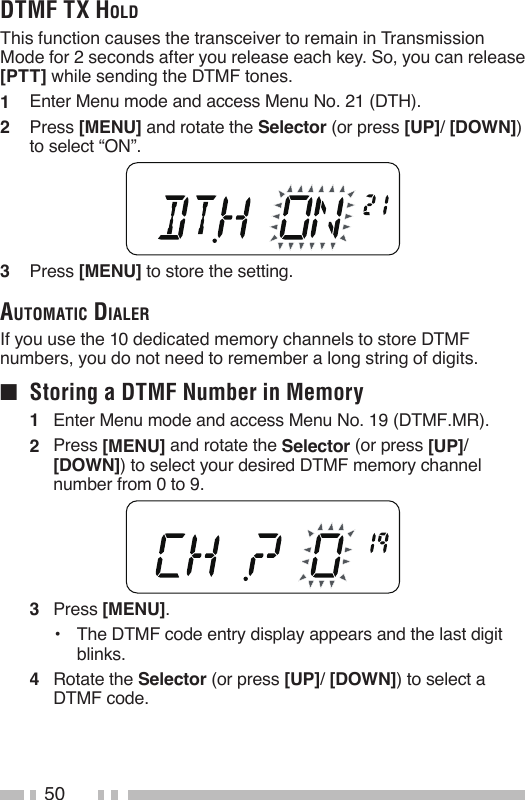 DTMF TX HOLD

This function causes the transceiver to remain in Transmission Mode for 2 seconds after you release each key. So, you can release [PTT] while sending the DTMF tones.

1 Enter Menu mode and access Menu No. 21 (DTH).

2 Press [MENU] and rotate the Selector (or press [UP]/ [DOWN]) to select “ON”.

DTH ON 21

3 Press [MENU] to store the setting.

AUTOMATIC DIALER

If you use the 10 dedicated memory channels to store DTMF numbers, you do not need to remember a long string of digits.

■ Storing a DTMF Number in Memory

1 Enter Menu mode and access Menu No. 19 (DTMF.MR).

2 Press [MENU] and rotate the Selector (or press [UP]/ [DOWN]) to select your desired DTMF memory channel number from 0 to 9.

CH P 0 19

3 Press [MENU].

• The DTMF code entry display appears and the last digit blinks.

4 Rotate the Selector (or press [UP]/ [DOWN]) to select a DTMF code.

50