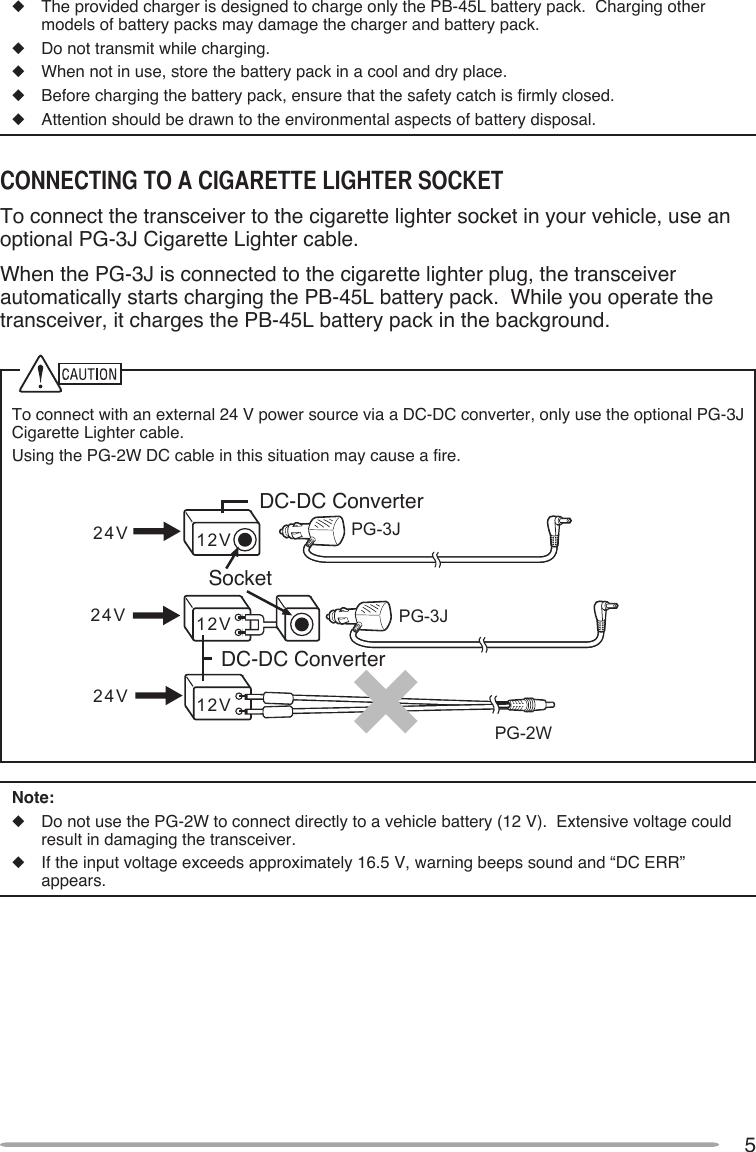 ◆ The provided charger is designed to charge only the PB-45L battery pack. Charging other models of battery packs may damage the charger and battery pack.
◆ Do not transmit while charging.
◆ When not in use, store the battery pack in a cool and dry place.
◆ Before charging the battery pack, ensure that the safety catch is firmly closed.
◆ Attention should be drawn to the environmental aspects of battery disposal.

CONNECTING TO A CIGARETTE LIGHTER SOCKET

To connect the transceiver to the cigarette lighter socket in your vehicle, use an optional PG-3J Cigarette Lighter cable.

When the PG-3J is connected to the cigarette lighter plug, the transceiver automatically starts charging the PB-45L battery pack. While you operate the transceiver, it charges the PB-45L battery pack in the background.

CAUTION

To connect with an external 24 V power source via a DC-DC converter, only use the optional PG-3J Cigarette Lighter cable.

Using the PG-2W DC cable in this situation may cause a fire.

DC-DC Converter
24V
12V
PG-3J
Socket
24V
12V
PG-3J
DC-DC Converter
24V
12V
PG-2W

Note:
◆ Do not use the PG-2W to connect directly to a vehicle battery (12 V). Extensive voltage could result in damaging the transceiver.
◆ If the input voltage exceeds approximately 16.5 V, warning beeps sound and “DC ERR” appears.

5