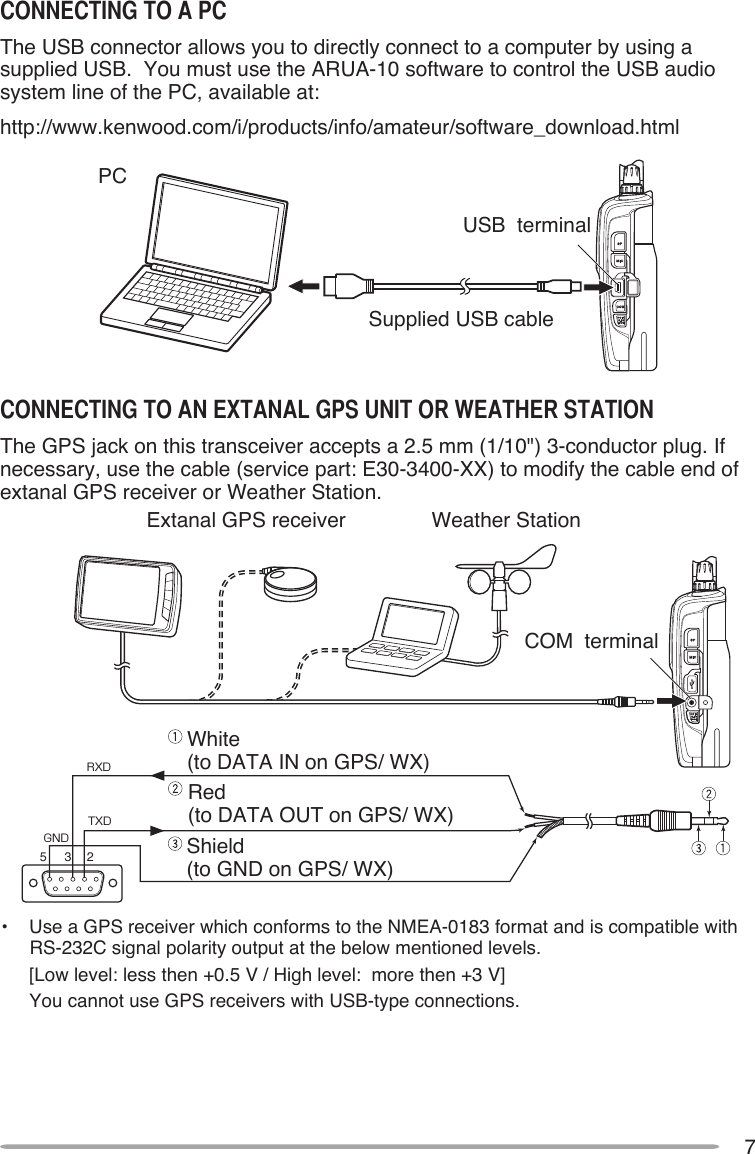 CONNECTING TO A PC

The USB connector allows you to directly connect to a computer by using a supplied USB. You must use the ARUA-10 software to control the USB audio system line of the PC, available at:

http://www.kenwood.com/i/products/info/amateur/software_download.html

PC

USB terminal

Supplied USB cable

CONNECTING TO AN EXTANAL GPS UNIT OR WEATHER STATION

The GPS jack on this transceiver accepts a 2.5 mm (1/10") 3-conductor plug. If necessary, use the cable (service part: E30-3400-XX) to modify the cable end of extanal GPS receiver or Weather Station.

Extanal GPS receiver

Weather Station

COM terminal

① White
(to DATA IN on GPS/ WX)

② Red
(to DATA OUT on GPS/ WX)

③ Shield
(to GND on GPS/ WX)

RXD

TXD

GND

5 3 2

②

③ ①

• Use a GPS receiver which conforms to the NMEA-0183 format and is compatible with RS-232C signal polarity output at the below mentioned levels.
[Low level: less then +0.5 V / High level: more then +3 V]
You cannot use GPS receivers with USB-type connections.

7