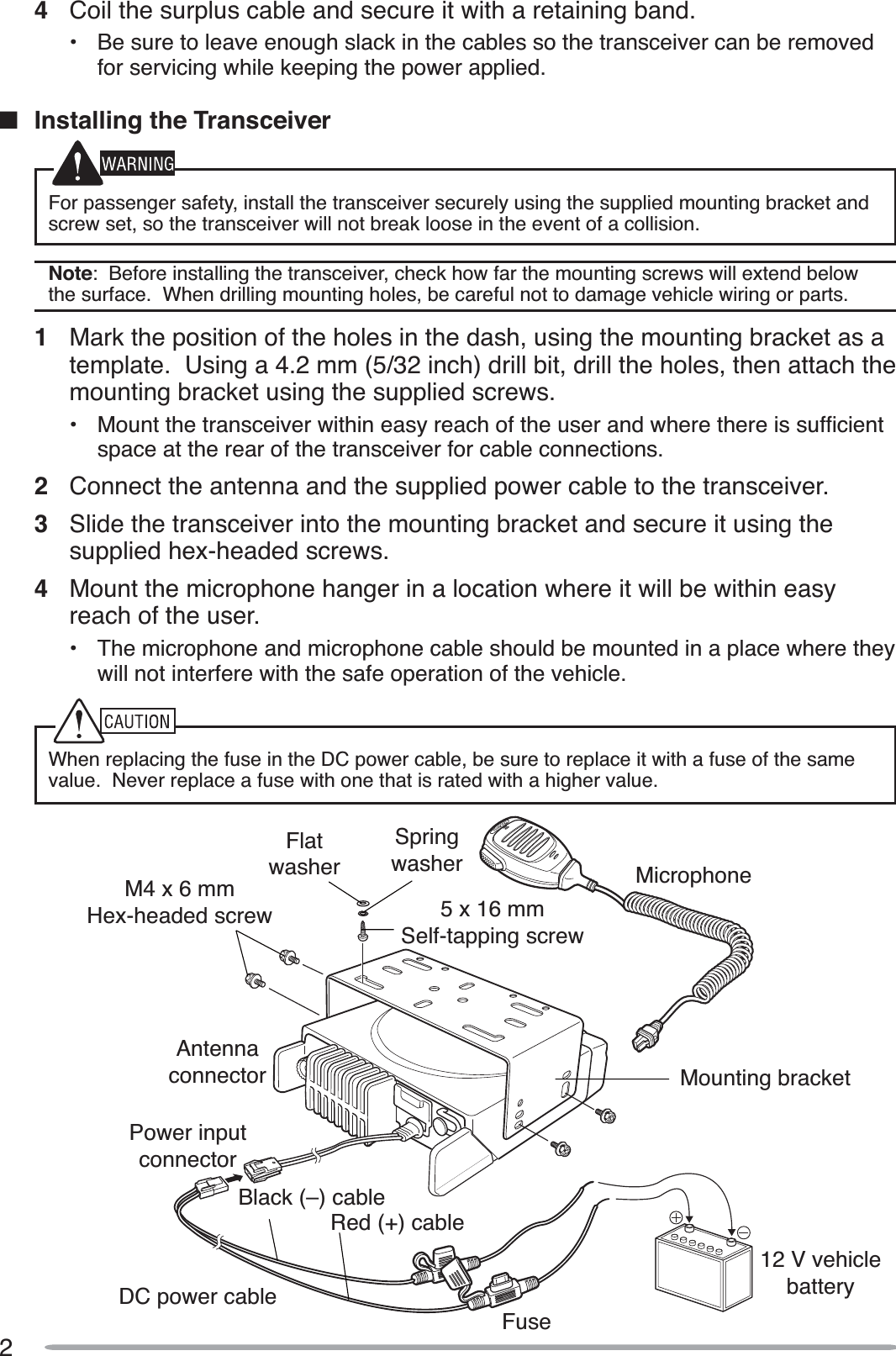 4 Coil the surplus cable and secure it with a retaining band.

• Be sure to leave enough slack in the cables so the transceiver can be removed for servicing while keeping the power applied.

■ Installing the Transceiver

WARNING

For passenger safety, install the transceiver securely using the supplied mounting bracket and screw set, so the transceiver will not break loose in the event of a collision.

Note: Before installing the transceiver, check how far the mounting screws will extend below the surface. When drilling mounting holes, be careful not to damage vehicle wiring or parts.

1 Mark the position of the holes in the dash, using the mounting bracket as a template. Using a 4.2 mm (5/32 inch) drill bit, drill the holes, then attach the mounting bracket using the supplied screws.

• Mount the transceiver within easy reach of the user and where there is sufficient space at the rear of the transceiver for cable connections.

2 Connect the antenna and the supplied power cable to the transceiver.

3 Slide the transceiver into the mounting bracket and secure it using the supplied hex-headed screws.

4 Mount the microphone hanger in a location where it will be within easy reach of the user.

• The microphone and microphone cable should be mounted in a place where they will not interfere with the safe operation of the vehicle.

CAUTION

When replacing the fuse in the DC power cable, be sure to replace it with a fuse of the same value. Never replace a fuse with one that is rated with a higher value.

Flat washer
Spring washer
Microphone
M4 x 6 mm Hex-headed screw
5 x 16 mm Self-tapping screw
Antenna connector
Mounting bracket
Power input connector
Black (–) cable
Red (+) cable
12 V vehicle battery
DC power cable
Fuse

2