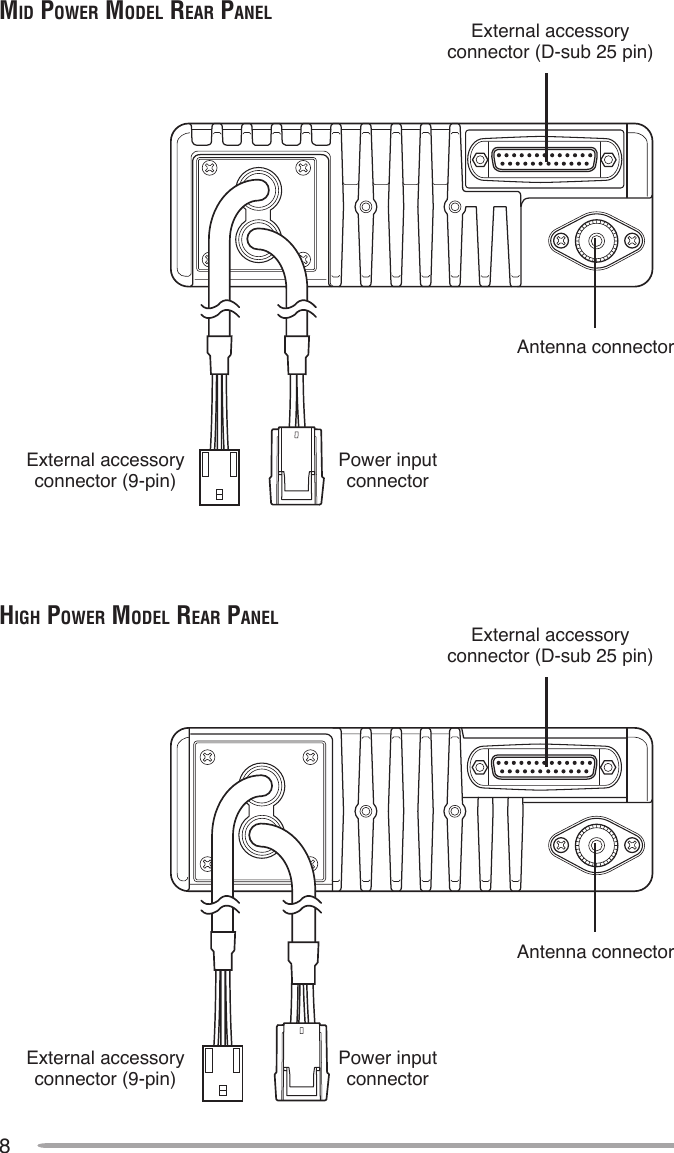 MID POWER MODEL REAR PANEL

External accessory connector (D-sub 25 pin)

Antenna connector

External accessory connector (9-pin)

Power input connector

HIGH POWER MODEL REAR PANEL

External accessory connector (D-sub 25 pin)

Antenna connector

External accessory connector (9-pin)

Power input connector

8