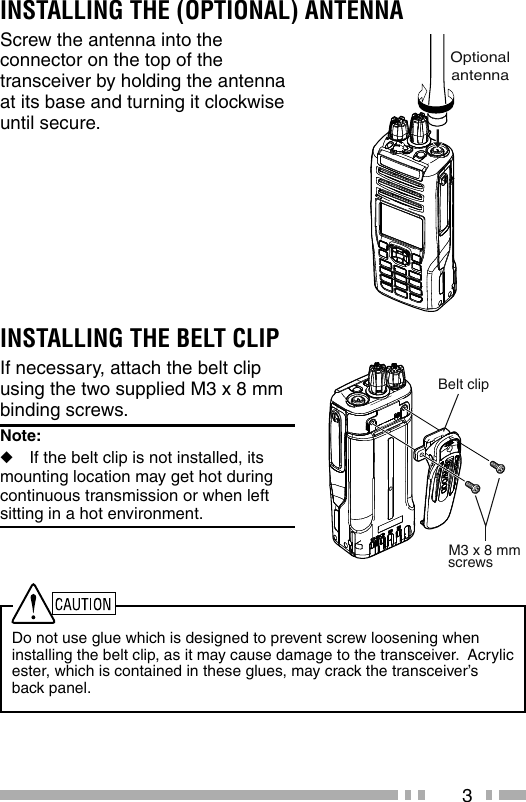 INSTALLING THE (OPTIONAL) ANTENNA

Screw the antenna into the connector on the top of the transceiver by holding the antenna at its base and turning it clockwise until secure.

Optional antenna

INSTALLING THE BELT CLIP

If necessary, attach the belt clip using the two supplied M3 x 8 mm binding screws.

Note:

◆ If the belt clip is not installed, its mounting location may get hot during continuous transmission or when left sitting in a hot environment.

Belt clip

M3 x 8 mm screws

CAUTION

Do not use glue which is designed to prevent screw loosening when installing the belt clip, as it may cause damage to the transceiver. Acrylic ester, which is contained in these glues, may crack the transceiver's back panel.

3