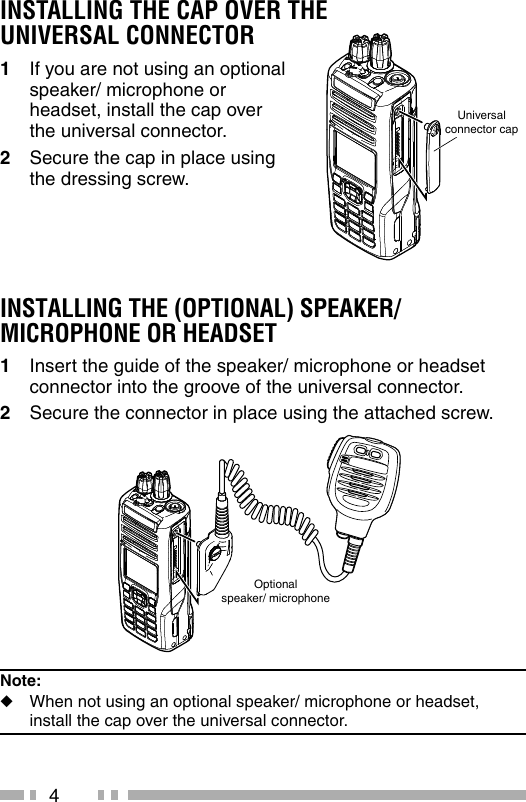 INSTALLING THE CAP OVER THE UNIVERSAL CONNECTOR

1 If you are not using an optional speaker/ microphone or headset, install the cap over the universal connector.

2 Secure the cap in place using the dressing screw.

Universal connector cap

INSTALLING THE (OPTIONAL) SPEAKER/ MICROPHONE OR HEADSET

1 Insert the guide of the speaker/ microphone or headset connector into the groove of the universal connector.

2 Secure the connector in place using the attached screw.

Optional speaker/ microphone

Note:
◆ When not using an optional speaker/ microphone or headset, install the cap over the universal connector.

4