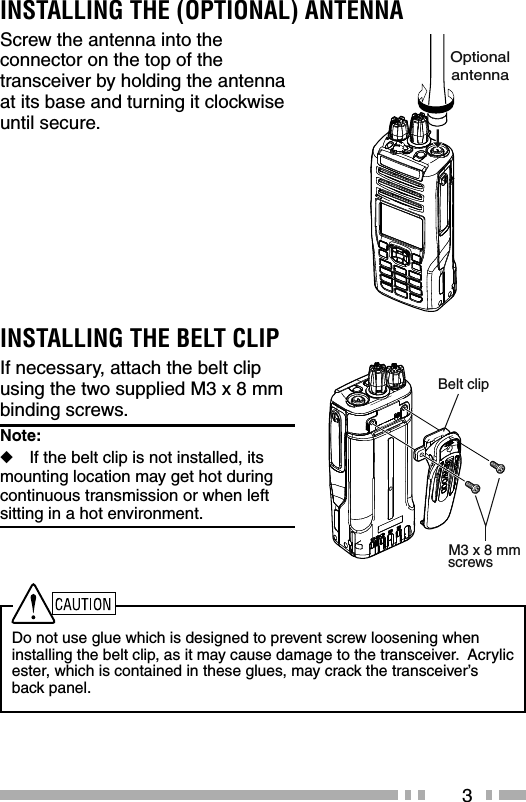 INSTALLING THE (OPTIONAL) ANTENNA

Screw the antenna into the connector on the top of the transceiver by holding the antenna at its base and turning it clockwise until secure.

Optional antenna

INSTALLING THE BELT CLIP

If necessary, attach the belt clip using the two supplied M3 x 8 mm binding screws.

Note:
◆ If the belt clip is not installed, its mounting location may get hot during continuous transmission or when left sitting in a hot environment.

Belt clip

M3 x 8 mm screws

CAUTION

Do not use glue which is designed to prevent screw loosening when installing the belt clip, as it may cause damage to the transceiver. Acrylic ester, which is contained in these glues, may crack the transceiver's back panel.

3