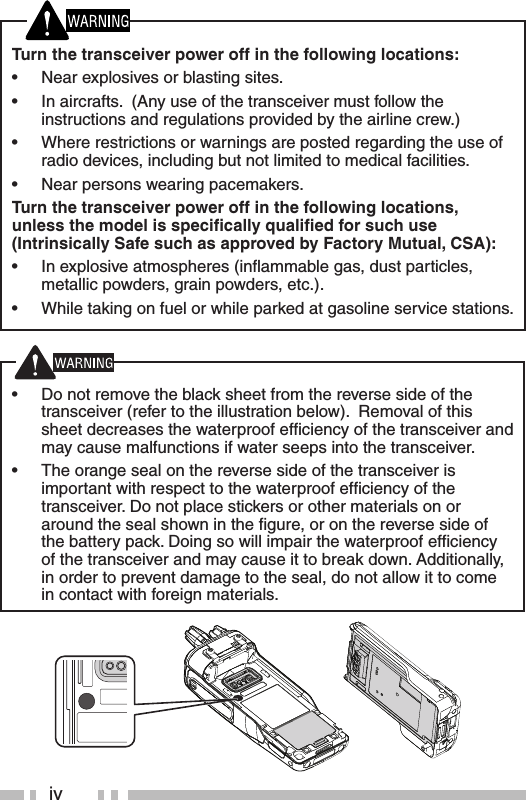 WARNING

Turn the transceiver power off in the following locations:

• Near explosives or blasting sites.

• In aircrafts. (Any use of the transceiver must follow the instructions and regulations provided by the airline crew.)

• Where restrictions or warnings are posted regarding the use of radio devices, including but not limited to medical facilities.

• Near persons wearing pacemakers.

Turn the transceiver power off in the following locations, unless the model is specifically qualified for such use (Intrinsically Safe such as approved by Factory Mutual, CSA):

• In explosive atmospheres (inflammable gas, dust particles, metallic powders, grain powders, etc.).

• While taking on fuel or while parked at gasoline service stations.

WARNING

• Do not remove the black sheet from the reverse side of the transceiver (refer to the illustration below). Removal of this sheet decreases the waterproof efficiency of the transceiver and may cause malfunctions if water seeps into the transceiver.

• The orange seal on the reverse side of the transceiver is important with respect to the waterproof efficiency of the transceiver. Do not place stickers or other materials on or around the seal shown in the figure, or on the reverse side of the battery pack. Doing so will impair the waterproof efficiency of the transceiver and may cause it to break down. Additionally, in order to prevent damage to the seal, do not allow it to come in contact with foreign materials.

iv