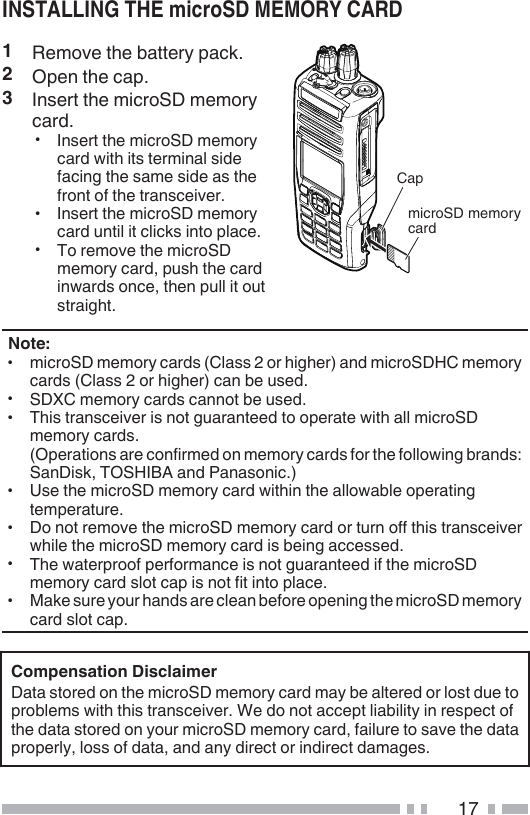 INSTALLING THE microSD MEMORY CARD

1 Remove the battery pack.
2 Open the cap.
3 Insert the microSD memory card.
• Insert the microSD memory card with its terminal side facing the same side as the front of the transceiver.
• Insert the microSD memory card until it clicks into place.
• To remove the microSD memory card, push the card inwards once, then pull it out straight.

Cap

microSD memory card

Note:
• microSD memory cards (Class 2 or higher) and microSDHC memory cards (Class 2 or higher) can be used.
• SDXC memory cards cannot be used.
• This transceiver is not guaranteed to operate with all microSD memory cards.
(Operations are confirmed on memory cards for the following brands: SanDisk, TOSHIBA and Panasonic.)
• Use the microSD memory card within the allowable operating temperature.
• Do not remove the microSD memory card or turn off this transceiver while the microSD memory card is being accessed.
• The waterproof performance is not guaranteed if the microSD memory card slot cap is not fit into place.
• Make sure your hands are clean before opening the microSD memory card slot cap.

Compensation Disclaimer
Data stored on the microSD memory card may be altered or lost due to problems with this transceiver. We do not accept liability in respect of the data stored on your microSD memory card, failure to save the data properly, loss of data, and any direct or indirect damages.

17