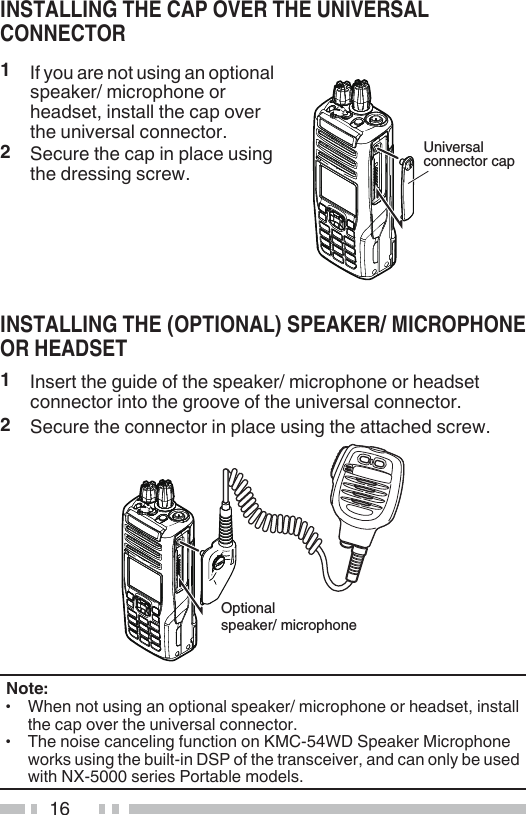 INSTALLING THE CAP OVER THE UNIVERSAL CONNECTOR

1 If you are not using an optional speaker/ microphone or headset, install the cap over the universal connector.
2 Secure the cap in place using the dressing screw.

Universal connector cap

INSTALLING THE (OPTIONAL) SPEAKER/ MICROPHONE OR HEADSET

1 Insert the guide of the speaker/ microphone or headset connector into the groove of the universal connector.
2 Secure the connector in place using the attached screw.

Optional speaker/ microphone

Note:
• When not using an optional speaker/ microphone or headset, install the cap over the universal connector.
• The noise canceling function on KMC-54WD Speaker Microphone works using the built-in DSP of the transceiver, and can only be used with NX-5000 series Portable models.

16