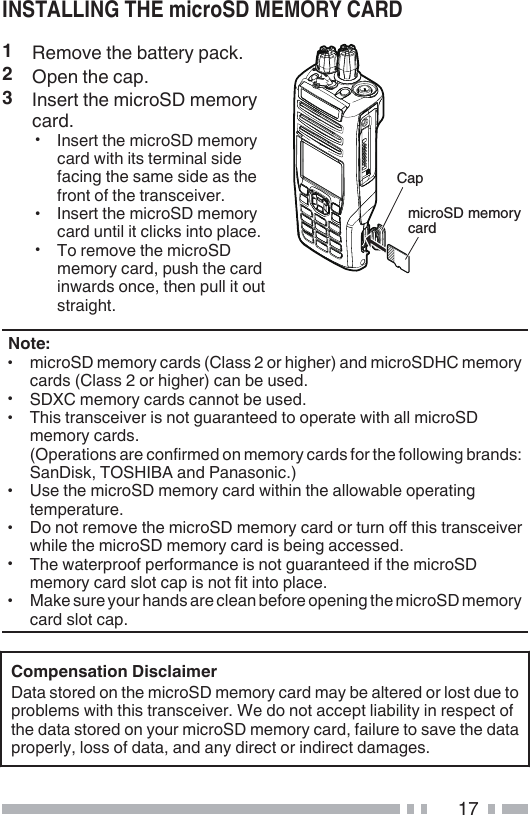 INSTALLING THE microSD MEMORY CARD

1 Remove the battery pack.
2 Open the cap.
3 Insert the microSD memory card.
• Insert the microSD memory card with its terminal side facing the same side as the front of the transceiver.
• Insert the microSD memory card until it clicks into place.
• To remove the microSD memory card, push the card inwards once, then pull it out straight.

Cap

microSD memory card

Note:
• microSD memory cards (Class 2 or higher) and microSDHC memory cards (Class 2 or higher) can be used.
• SDXC memory cards cannot be used.
• This transceiver is not guaranteed to operate with all microSD memory cards.
(Operations are confirmed on memory cards for the following brands: SanDisk, TOSHIBA and Panasonic.)
• Use the microSD memory card within the allowable operating temperature.
• Do not remove the microSD memory card or turn off this transceiver while the microSD memory card is being accessed.
• The waterproof performance is not guaranteed if the microSD memory card slot cap is not fit into place.
• Make sure your hands are clean before opening the microSD memory card slot cap.

Compensation Disclaimer
Data stored on the microSD memory card may be altered or lost due to problems with this transceiver. We do not accept liability in respect of the data stored on your microSD memory card, failure to save the data properly, loss of data, and any direct or indirect damages.

17