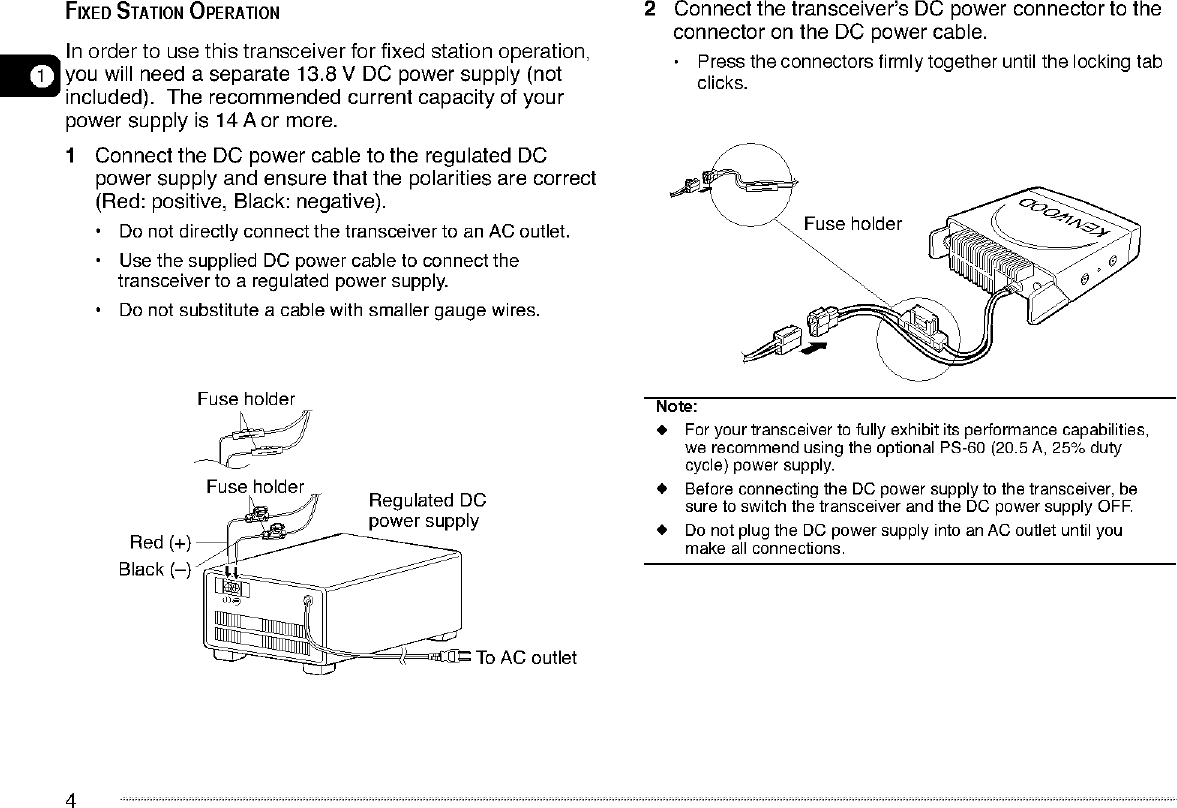 FIXED STATION OPERATION

1

In order to use this transceiver for fixed station operation, you will need a separate 13.8 V DC power supply (not included). The recommended current capacity of your power supply is 14 A or more.

1 Connect the DC power cable to the regulated DC power supply and ensure that the polarities are correct (Red: positive, Black: negative).

• Do not directly connect the transceiver to an AC outlet.

• Use the supplied DC power cable to connect the transceiver to a regulated power supply.

• Do not substitute a cable with smaller gauge wires.

Fuse holder

Fuse holder

Regulated DC power supply

Red (+)

Black (–)

To AC outlet

2 Connect the transceiver's DC power connector to the connector on the DC power cable.

• Press the connectors firmly together until the locking tab clicks.

Fuse holder

KENWOOD

Note:

◆ For your transceiver to fully exhibit its performance capabilities, we recommend using the optional PS-60 (20.5 A, 25% duty cycle) power supply.

◆ Before connecting the DC power supply to the transceiver, be sure to switch the transceiver and the DC power supply OFF.

◆ Do not plug the DC power supply into an AC outlet until you make all connections.

4