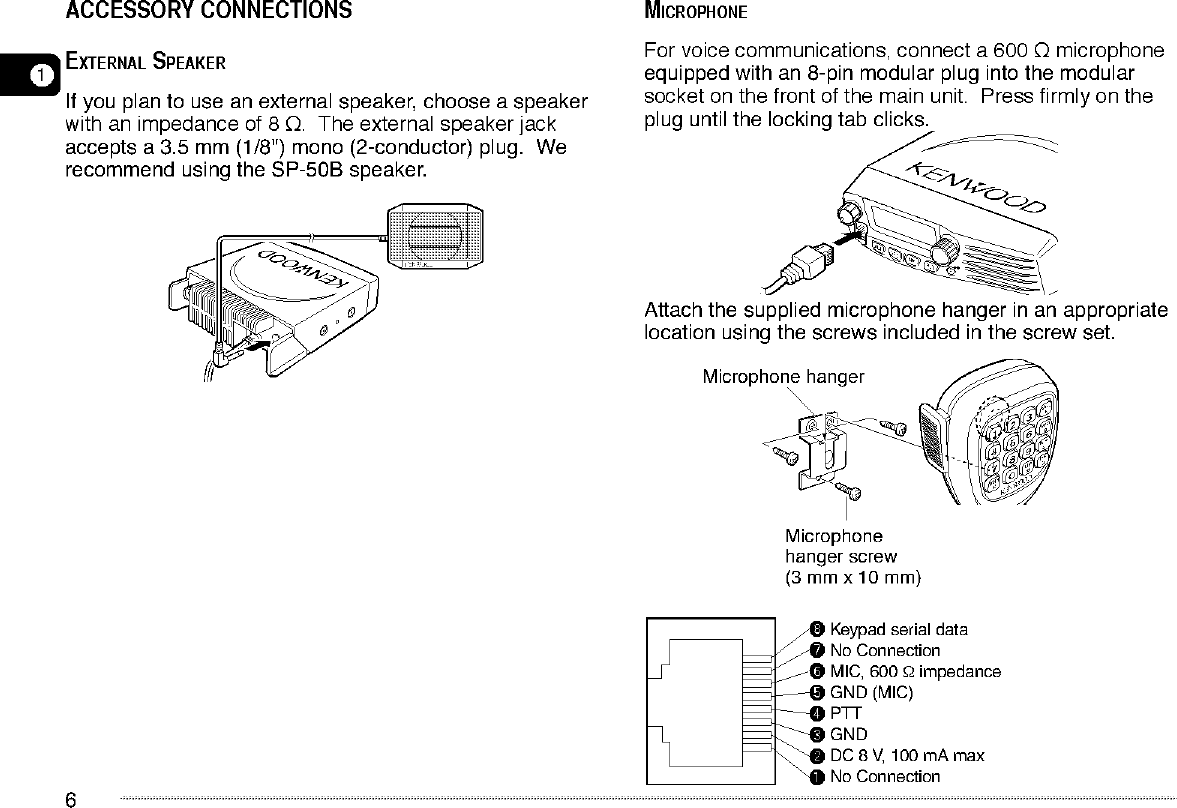 ACCESSORY CONNECTIONS

1

EXTERNAL SPEAKER

If you plan to use an external speaker, choose a speaker with an impedance of 8 Ω. The external speaker jack accepts a 3.5 mm (1/8") mono (2-conductor) plug. We recommend using the SP-50B speaker.

KENWOOD

MICROPHONE

For voice communications, connect a 600 Ω microphone equipped with an 8-pin modular plug into the modular socket on the front of the main unit. Press firmly on the plug until the locking tab clicks.

KENWOOD

Attach the supplied microphone hanger in an appropriate location using the screws included in the screw set.

Microphone hanger

Microphone hanger screw (3 mm x 10 mm)

8 Keypad serial data
7 No Connection
6 MIC, 600 Ω impedance
5 GND (MIC)
4 PTT
3 GND
2 DC 8 V, 100 mA max
1 No Connection

6